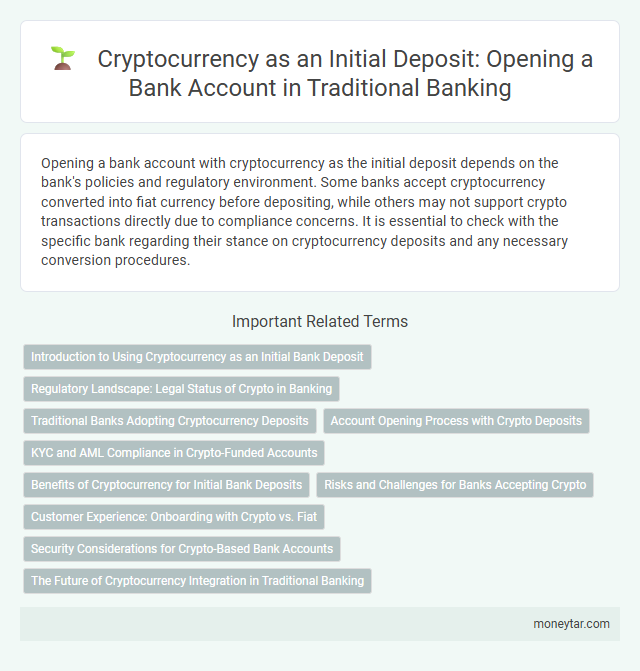 Cryptocurrency as an Initial Deposit: Opening a Bank Account in Traditional Banking

Opening a bank account with cryptocurrency as the initial deposit depends on the bank's policies and regulatory environment. Some banks accept cryptocurrency converted into fiat currency before depositing, while others may not support crypto transactions directly due to compliance concerns. It is essential to check with the specific bank regarding their stance on cryptocurrency deposits and any necessary conversion procedures.

Important Related Terms

Introduction to Using Cryptocurrency as an Initial Bank Deposit

Regulatory Landscape: Legal Status of Crypto in Banking

Traditional Banks Adopting Cryptocurrency Deposits

Account Opening Process with Crypto Deposits

KYC and AML Compliance in Crypto-Funded Accounts

Benefits of Cryptocurrency for Initial Bank Deposits

Risks and Challenges for Banks Accepting Crypto

Customer Experience: Onboarding with Crypto vs. Fiat

Security Considerations for Crypto-Based Bank Accounts

The Future of Cryptocurrency Integration in Traditional Banking

moneytar.com