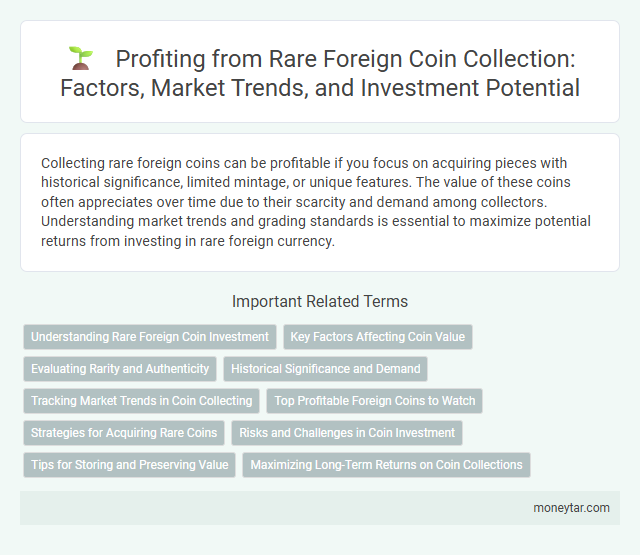 Profiting from Rare Foreign Coin Collection: Factors, Market Trends, and Investment Potential

Collecting rare foreign coins can be profitable if you focus on acquiring pieces with historical significance, limited mintage, or unique features. The value of these coins often appreciates over time due to their scarcity and demand among collectors. Understanding market trends and grading standards is essential to maximize potential returns from investing in rare foreign currency.

Important Related Terms

Understanding Rare Foreign Coin Investment
Key Factors Affecting Coin Value
Evaluating Rarity and Authenticity
Historical Significance and Demand
Tracking Market Trends in Coin Collecting
Top Profitable Foreign Coins to Watch
Strategies for Acquiring Rare Coins
Risks and Challenges in Coin Investment
Tips for Storing and Preserving Value
Maximizing Long-Term Returns on Coin Collections

moneytar.com