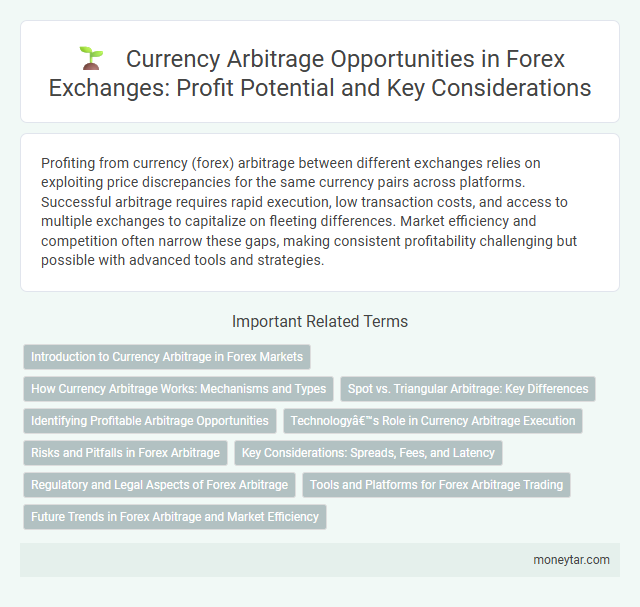 Currency Arbitrage Opportunities in Forex Exchanges: Profit Potential and Key Considerations

Profiting from currency (forex) arbitrage between different exchanges relies on exploiting price discrepancies for the same currency pairs across platforms. Successful arbitrage requires rapid execution, low transaction costs, and access to multiple exchanges to capitalize on fleeting differences. Market efficiency and competition often narrow these gaps, making consistent profitability challenging but possible with advanced tools and strategies.

Important Related Terms

Introduction to Currency Arbitrage in Forex Markets

How Currency Arbitrage Works: Mechanisms and Types

Spot vs. Triangular Arbitrage: Key Differences

Identifying Profitable Arbitrage Opportunities

Technologyâ€™s Role in Currency Arbitrage Execution

Risks and Pitfalls in Forex Arbitrage

Key Considerations: Spreads, Fees, and Latency

Regulatory and Legal Aspects of Forex Arbitrage

Tools and Platforms for Forex Arbitrage Trading

Future Trends in Forex Arbitrage and Market Efficiency

moneytar.com