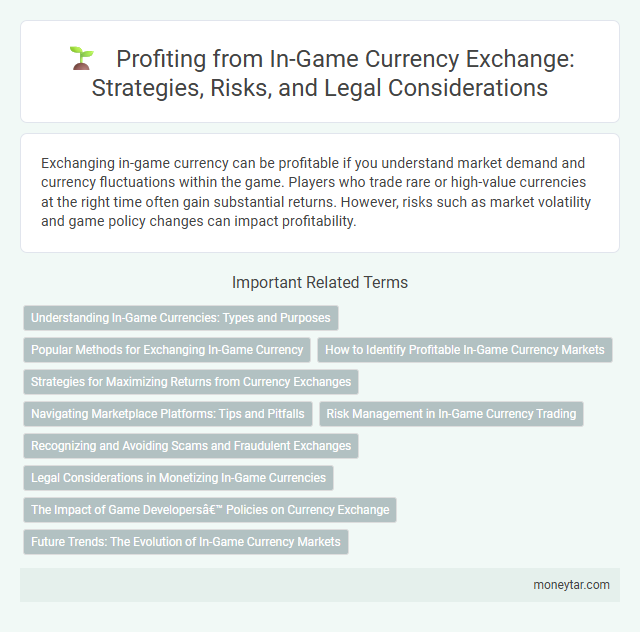 Profiting from In-Game Currency Exchange: Strategies, Risks, and Legal Considerations

Exchanging in-game currency can be profitable if you understand market demand and currency fluctuations within the game. Players who trade rare or high-value currencies at the right time often gain substantial returns. However, risks such as market volatility and game policy changes can impact profitability.

Important Related Terms

Understanding In-Game Currencies: Types and Purposes

Popular Methods for Exchanging In-Game Currency

How to Identify Profitable In-Game Currency Markets

Strategies for Maximizing Returns from Currency Exchanges

Navigating Marketplace Platforms: Tips and Pitfalls

Risk Management in In-Game Currency Trading

Recognizing and Avoiding Scams and Fraudulent Exchanges

Legal Considerations in Monetizing In-Game Currencies

The Impact of Game Developersâ€™ Policies on Currency Exchange

Future Trends: The Evolution of In-Game Currency Markets

moneytar.com