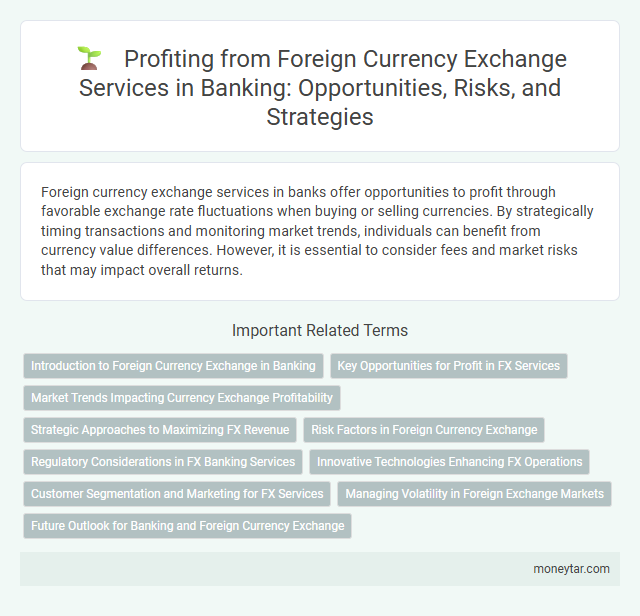 Profiting from Foreign Currency Exchange Services in Banking: Opportunities, Risks, and Strategies

Foreign currency exchange services in banks offer opportunities to profit through favorable exchange rate fluctuations when buying or selling currencies. By strategically timing transactions and monitoring market trends, individuals can benefit from currency value differences. However, it is essential to consider fees and market risks that may impact overall returns.

Important Related Terms

Introduction to Foreign Currency Exchange in Banking

Key Opportunities for Profit in FX Services

Market Trends Impacting Currency Exchange Profitability

Strategic Approaches to Maximizing FX Revenue

Risk Factors in Foreign Currency Exchange

Regulatory Considerations in FX Banking Services

Innovative Technologies Enhancing FX Operations

Customer Segmentation and Marketing for FX Services

Managing Volatility in Foreign Exchange Markets

Future Outlook for Banking and Foreign Currency Exchange

moneytar.com