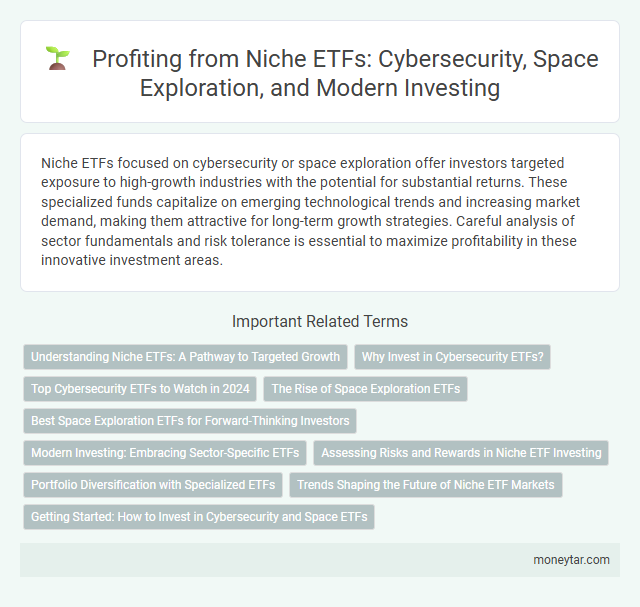 Profiting from Niche ETFs: Cybersecurity, Space Exploration, and Modern Investing

Niche ETFs focused on cybersecurity or space exploration offer investors targeted exposure to high-growth industries with the potential for substantial returns. These specialized funds capitalize on emerging technological trends and increasing market demand, making them attractive for long-term growth strategies. Careful analysis of sector fundamentals and risk tolerance is essential to maximize profitability in these innovative investment areas.

Important Related Terms

Understanding Niche ETFs: A Pathway to Targeted Growth

Why Invest in Cybersecurity ETFs?

Top Cybersecurity ETFs to Watch in 2024

The Rise of Space Exploration ETFs

Best Space Exploration ETFs for Forward-Thinking Investors

Modern Investing: Embracing Sector-Specific ETFs

Assessing Risks and Rewards in Niche ETF Investing

Portfolio Diversification with Specialized ETFs

Trends Shaping the Future of Niche ETF Markets

Getting Started: How to Invest in Cybersecurity and Space ETFs

moneytar.com