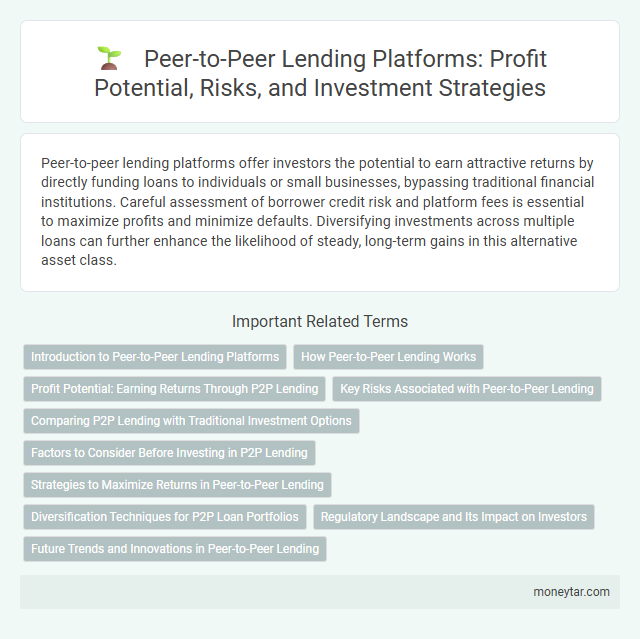 Peer-to-Peer Lending Platforms: Profit Potential, Risks, and Investment Strategies

Peer-to-peer lending platforms offer investors the potential to earn attractive returns by directly funding loans to individuals or small businesses, bypassing traditional financial institutions. Careful assessment of borrower credit risk and platform fees is essential to maximize profits and minimize defaults. Diversifying investments across multiple loans can further enhance the likelihood of steady, long-term gains in this alternative asset class.

Important Related Terms

Introduction to Peer-to-Peer Lending Platforms

How Peer-to-Peer Lending Works

Profit Potential: Earning Returns Through P2P Lending

Key Risks Associated with Peer-to-Peer Lending

Comparing P2P Lending with Traditional Investment Options

Factors to Consider Before Investing in P2P Lending

Strategies to Maximize Returns in Peer-to-Peer Lending

Diversification Techniques for P2P Loan Portfolios

Regulatory Landscape and Its Impact on Investors

Future Trends and Innovations in Peer-to-Peer Lending

moneytar.com