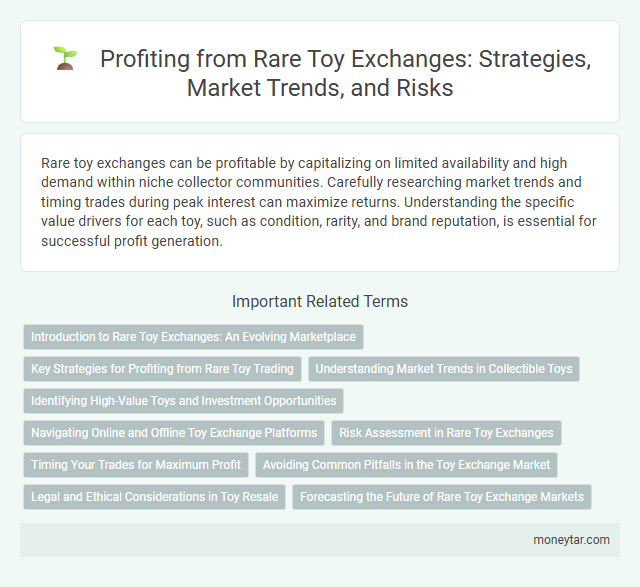 Profiting from Rare Toy Exchanges: Strategies, Market Trends, and Risks

Rare toy exchanges can be profitable by capitalizing on limited availability and high demand within niche collector communities. Carefully researching market trends and timing trades during peak interest can maximize returns. Understanding the specific value drivers for each toy, such as condition, rarity, and brand reputation, is essential for successful profit generation.

Important Related Terms

Introduction to Rare Toy Exchanges: An Evolving Marketplace

Key Strategies for Profiting from Rare Toy Trading

Understanding Market Trends in Collectible Toys

Identifying High-Value Toys and Investment Opportunities

Navigating Online and Offline Toy Exchange Platforms

Risk Assessment in Rare Toy Exchanges

Timing Your Trades for Maximum Profit

Avoiding Common Pitfalls in the Toy Exchange Market

Legal and Ethical Considerations in Toy Resale

Forecasting the Future of Rare Toy Exchange Markets

moneytar.com