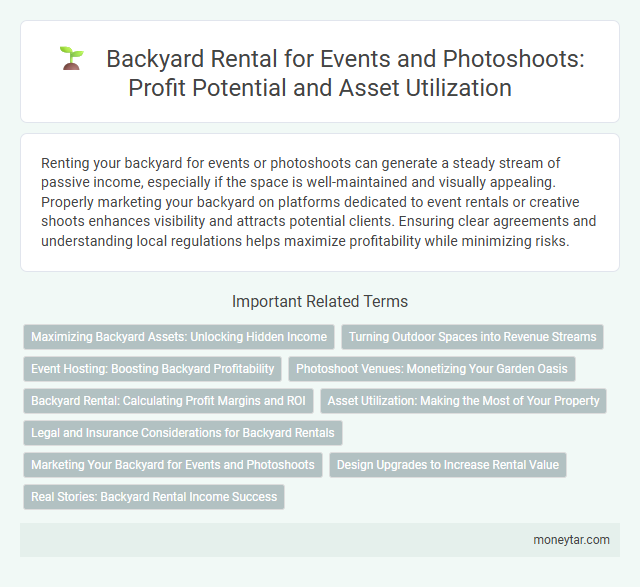 Backyard Rental for Events and Photoshoots: Profit Potential and Asset Utilization

Renting your backyard for events or photoshoots can generate a steady stream of passive income, especially if the space is well-maintained and visually appealing. Properly marketing your backyard on platforms dedicated to event rentals or creative shoots enhances visibility and attracts potential clients. Ensuring clear agreements and understanding local regulations helps maximize profitability while minimizing risks.

Important Related Terms

Maximizing Backyard Assets: Unlocking Hidden Income

Turning Outdoor Spaces into Revenue Streams

Event Hosting: Boosting Backyard Profitability

Photoshoot Venues: Monetizing Your Garden Oasis

Backyard Rental: Calculating Profit Margins and ROI

Asset Utilization: Making the Most of Your Property

Legal and Insurance Considerations for Backyard Rentals

Marketing Your Backyard for Events and Photoshoots

Design Upgrades to Increase Rental Value

Real Stories: Backyard Rental Income Success

moneytar.com