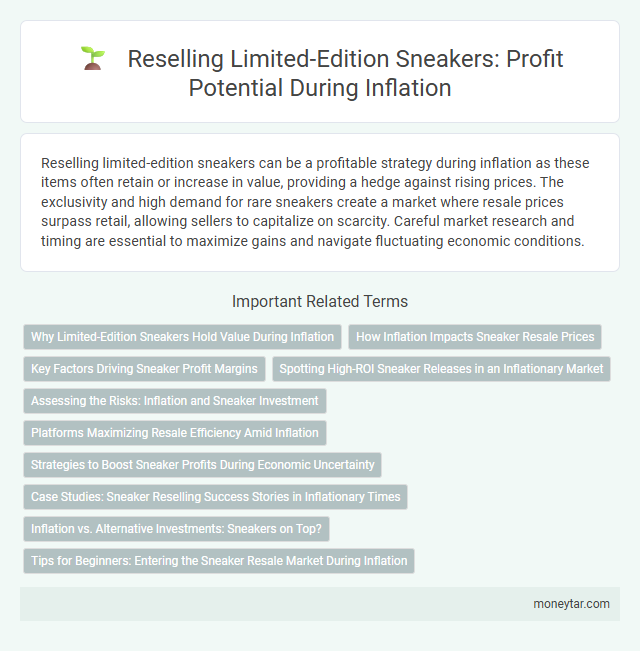 Reselling Limited-Edition Sneakers: Profit Potential During Inflation

Reselling limited-edition sneakers can be a profitable strategy during inflation as these items often retain or increase in value, providing a hedge against rising prices. The exclusivity and high demand for rare sneakers create a market where resale prices surpass retail, allowing sellers to capitalize on scarcity. Careful market research and timing are essential to maximize gains and navigate fluctuating economic conditions.

Important Related Terms

Why Limited-Edition Sneakers Hold Value During Inflation

How Inflation Impacts Sneaker Resale Prices

Key Factors Driving Sneaker Profit Margins

Spotting High-ROI Sneaker Releases in an Inflationary Market

Assessing the Risks: Inflation and Sneaker Investment

Platforms Maximizing Resale Efficiency Amid Inflation

Strategies to Boost Sneaker Profits During Economic Uncertainty

Case Studies: Sneaker Reselling Success Stories in Inflationary Times

Inflation vs. Alternative Investments: Sneakers on Top?

Tips for Beginners: Entering the Sneaker Resale Market During Inflation

moneytar.com