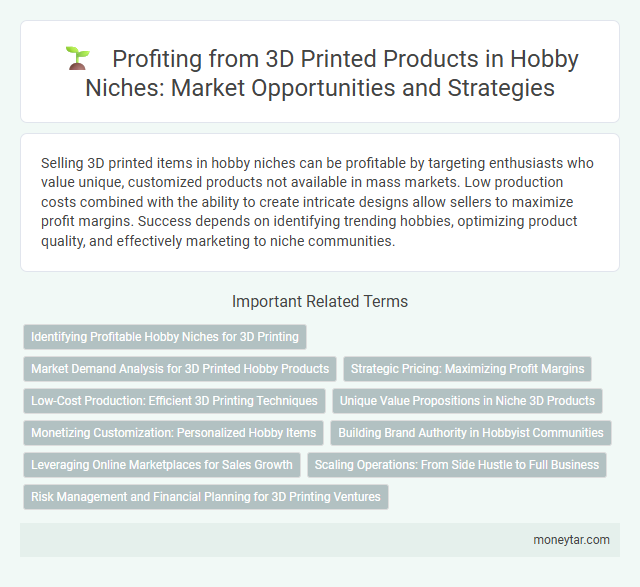 Profiting from 3D Printed Products in Hobby Niches: Market Opportunities and Strategies

Selling 3D printed items in hobby niches can be profitable by targeting enthusiasts who value unique, customized products not available in mass markets. Low production costs combined with the ability to create intricate designs allow sellers to maximize profit margins. Success depends on identifying trending hobbies, optimizing product quality, and effectively marketing to niche communities.

Important Related Terms

Identifying Profitable Hobby Niches for 3D Printing

Market Demand Analysis for 3D Printed Hobby Products

Strategic Pricing: Maximizing Profit Margins

Low-Cost Production: Efficient 3D Printing Techniques

Unique Value Propositions in Niche 3D Products

Monetizing Customization: Personalized Hobby Items

Building Brand Authority in Hobbyist Communities

Leveraging Online Marketplaces for Sales Growth

Scaling Operations: From Side Hustle to Full Business

Risk Management and Financial Planning for 3D Printing Ventures

moneytar.com