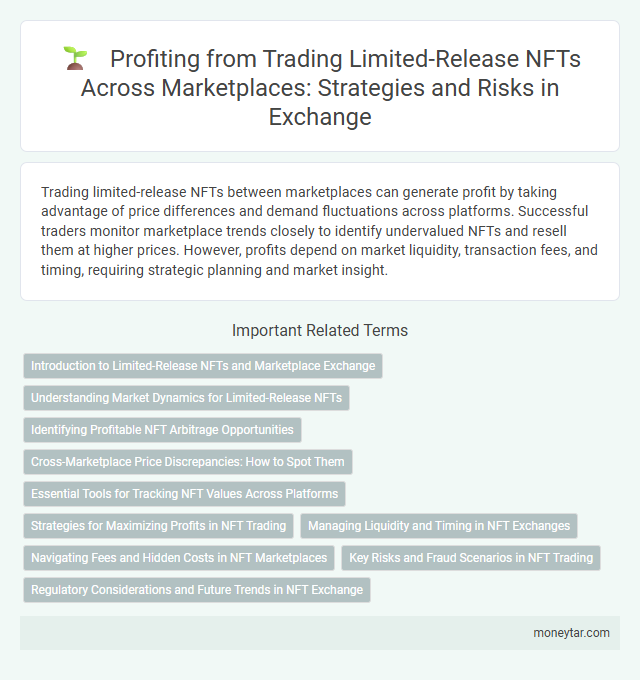 Profiting from Trading Limited-Release NFTs Across Marketplaces: Strategies and Risks in Exchange

Trading limited-release NFTs between marketplaces can generate profit by taking advantage of price differences and demand fluctuations across platforms. Successful traders monitor marketplace trends closely to identify undervalued NFTs and resell them at higher prices. However, profits depend on market liquidity, transaction fees, and timing, requiring strategic planning and market insight.

Important Related Terms

Introduction to Limited-Release NFTs and Marketplace Exchange

Understanding Market Dynamics for Limited-Release NFTs

Identifying Profitable NFT Arbitrage Opportunities

Cross-Marketplace Price Discrepancies: How to Spot Them

Essential Tools for Tracking NFT Values Across Platforms

Strategies for Maximizing Profits in NFT Trading

Managing Liquidity and Timing in NFT Exchanges

Navigating Fees and Hidden Costs in NFT Marketplaces

Key Risks and Fraud Scenarios in NFT Trading

Regulatory Considerations and Future Trends in NFT Exchange

moneytar.com