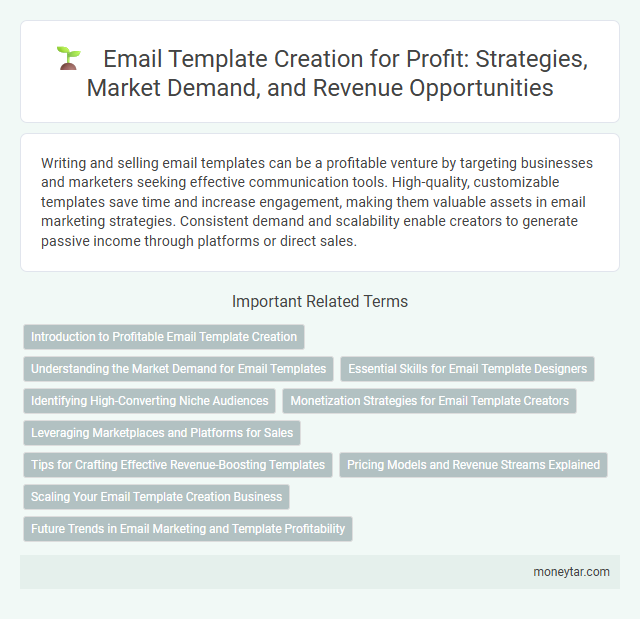 Email Template Creation for Profit: Strategies, Market Demand, and Revenue Opportunities

Writing and selling email templates can be a profitable venture by targeting businesses and marketers seeking effective communication tools. High-quality, customizable templates save time and increase engagement, making them valuable assets in email marketing strategies. Consistent demand and scalability enable creators to generate passive income through platforms or direct sales.

Important Related Terms

Introduction to Profitable Email Template Creation

Understanding the Market Demand for Email Templates

Essential Skills for Email Template Designers

Identifying High-Converting Niche Audiences

Monetization Strategies for Email Template Creators

Leveraging Marketplaces and Platforms for Sales

Tips for Crafting Effective Revenue-Boosting Templates

Pricing Models and Revenue Streams Explained

Scaling Your Email Template Creation Business

Future Trends in Email Marketing and Template Profitability

moneytar.com