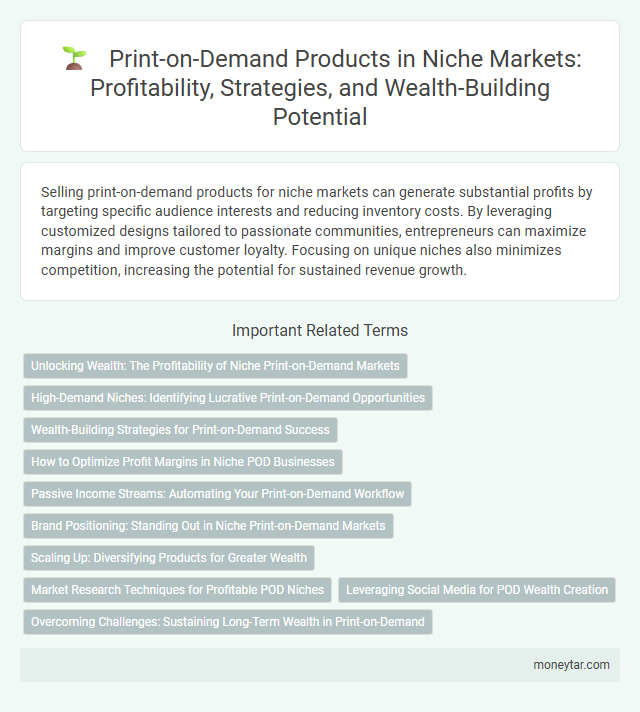 Print-on-Demand Products in Niche Markets: Profitability, Strategies, and Wealth-Building Potential

Selling print-on-demand products for niche markets can generate substantial profits by targeting specific audience interests and reducing inventory costs. By leveraging customized designs tailored to passionate communities, entrepreneurs can maximize margins and improve customer loyalty. Focusing on unique niches also minimizes competition, increasing the potential for sustained revenue growth.

Important Related Terms

Unlocking Wealth: The Profitability of Niche Print-on-Demand Markets

High-Demand Niches: Identifying Lucrative Print-on-Demand Opportunities

Wealth-Building Strategies for Print-on-Demand Success

How to Optimize Profit Margins in Niche POD Businesses

Passive Income Streams: Automating Your Print-on-Demand Workflow

Brand Positioning: Standing Out in Niche Print-on-Demand Markets

Scaling Up: Diversifying Products for Greater Wealth

Market Research Techniques for Profitable POD Niches

Leveraging Social Media for POD Wealth Creation

Overcoming Challenges: Sustaining Long-Term Wealth in Print-on-Demand

moneytar.com