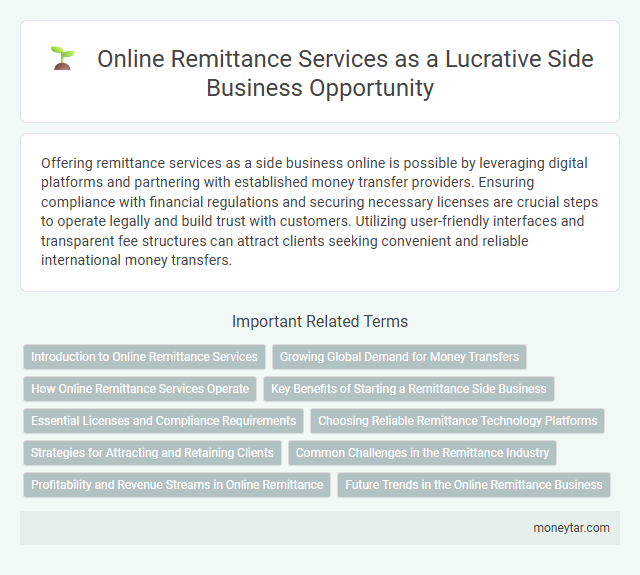 Online Remittance Services as a Lucrative Side Business Opportunity

Offering remittance services as a side business online is possible by leveraging digital platforms and partnering with established money transfer providers. Ensuring compliance with financial regulations and securing necessary licenses are crucial steps to operate legally and build trust with customers. Utilizing user-friendly interfaces and transparent fee structures can attract clients seeking convenient and reliable international money transfers.

Important Related Terms

Introduction to Online Remittance Services
Growing Global Demand for Money Transfers
How Online Remittance Services Operate
Key Benefits of Starting a Remittance Side Business
Essential Licenses and Compliance Requirements
Choosing Reliable Remittance Technology Platforms
Strategies for Attracting and Retaining Clients
Common Challenges in the Remittance Industry
Profitability and Revenue Streams in Online Remittance
Future Trends in the Online Remittance Business

moneytar.com