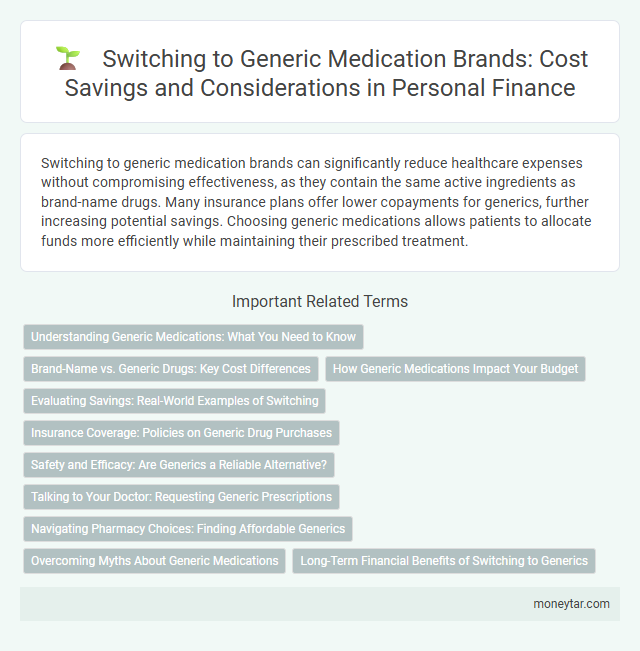 Switching to Generic Medication Brands: Cost Savings and Considerations in Personal Finance

Switching to generic medication brands can significantly reduce healthcare expenses without compromising effectiveness, as they contain the same active ingredients as brand-name drugs. Many insurance plans offer lower copayments for generics, further increasing potential savings. Choosing generic medications allows patients to allocate funds more efficiently while maintaining their prescribed treatment.

Important Related Terms

Understanding Generic Medications: What You Need to Know

Brand-Name vs. Generic Drugs: Key Cost Differences

How Generic Medications Impact Your Budget

Evaluating Savings: Real-World Examples of Switching

Insurance Coverage: Policies on Generic Drug Purchases

Safety and Efficacy: Are Generics a Reliable Alternative?

Talking to Your Doctor: Requesting Generic Prescriptions

Navigating Pharmacy Choices: Finding Affordable Generics

Overcoming Myths About Generic Medications

Long-Term Financial Benefits of Switching to Generics

moneytar.com