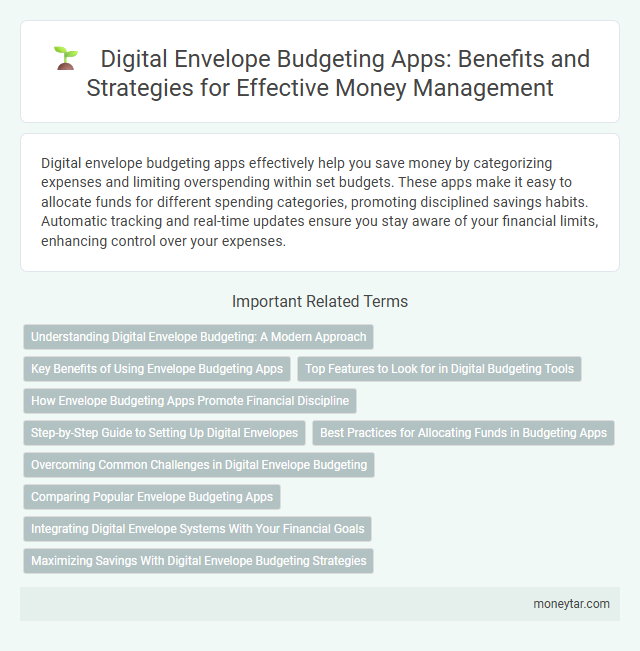 Digital Envelope Budgeting Apps: Benefits and Strategies for Effective Money Management

Digital envelope budgeting apps effectively help you save money by categorizing expenses and limiting overspending within set budgets. These apps make it easy to allocate funds for different spending categories, promoting disciplined savings habits. Automatic tracking and real-time updates ensure you stay aware of your financial limits, enhancing control over your expenses.

Important Related Terms

Understanding Digital Envelope Budgeting: A Modern Approach

Key Benefits of Using Envelope Budgeting Apps

Top Features to Look for in Digital Budgeting Tools

How Envelope Budgeting Apps Promote Financial Discipline

Step-by-Step Guide to Setting Up Digital Envelopes

Best Practices for Allocating Funds in Budgeting Apps

Overcoming Common Challenges in Digital Envelope Budgeting

Comparing Popular Envelope Budgeting Apps

Integrating Digital Envelope Systems With Your Financial Goals

Maximizing Savings With Digital Envelope Budgeting Strategies

moneytar.com