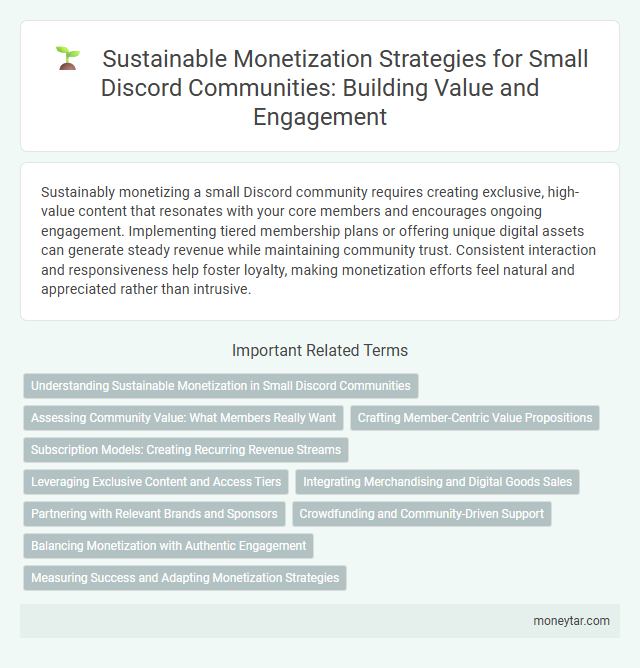 Sustainable Monetization Strategies for Small Discord Communities: Building Value and Engagement

Sustainably monetizing a small Discord community requires creating exclusive, high-value content that resonates with your core members and encourages ongoing engagement. Implementing tiered membership plans or offering unique digital assets can generate steady revenue while maintaining community trust. Consistent interaction and responsiveness help foster loyalty, making monetization efforts feel natural and appreciated rather than intrusive.

Important Related Terms

Understanding Sustainable Monetization in Small Discord Communities

Assessing Community Value: What Members Really Want

Crafting Member-Centric Value Propositions

Subscription Models: Creating Recurring Revenue Streams

Leveraging Exclusive Content and Access Tiers

Integrating Merchandising and Digital Goods Sales

Partnering with Relevant Brands and Sponsors

Crowdfunding and Community-Driven Support

Balancing Monetization with Authentic Engagement

Measuring Success and Adapting Monetization Strategies

moneytar.com