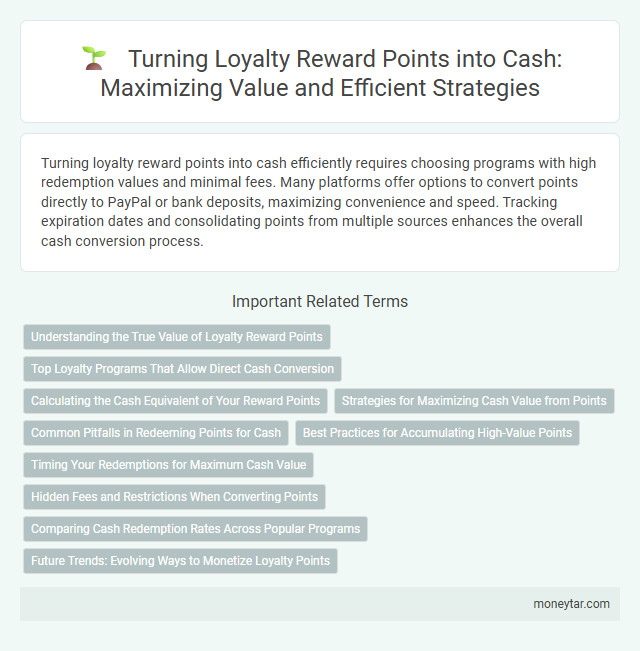 Turning Loyalty Reward Points into Cash: Maximizing Value and Efficient Strategies

Turning loyalty reward points into cash efficiently requires choosing programs with high redemption values and minimal fees. Many platforms offer options to convert points directly to PayPal or bank deposits, maximizing convenience and speed. Tracking expiration dates and consolidating points from multiple sources enhances the overall cash conversion process.

Important Related Terms

Understanding the True Value of Loyalty Reward Points

Top Loyalty Programs That Allow Direct Cash Conversion

Calculating the Cash Equivalent of Your Reward Points

Strategies for Maximizing Cash Value from Points

Common Pitfalls in Redeeming Points for Cash

Best Practices for Accumulating High-Value Points

Timing Your Redemptions for Maximum Cash Value

Hidden Fees and Restrictions When Converting Points

Comparing Cash Redemption Rates Across Popular Programs

Future Trends: Evolving Ways to Monetize Loyalty Points

moneytar.com