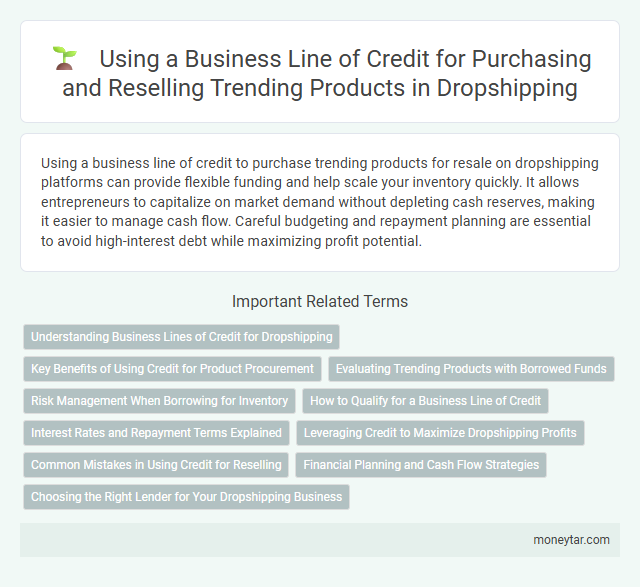 Using a Business Line of Credit for Purchasing and Reselling Trending Products in Dropshipping

Using a business line of credit to purchase trending products for resale on dropshipping platforms can provide flexible funding and help scale your inventory quickly. It allows entrepreneurs to capitalize on market demand without depleting cash reserves, making it easier to manage cash flow. Careful budgeting and repayment planning are essential to avoid high-interest debt while maximizing profit potential.

Important Related Terms

Understanding Business Lines of Credit for Dropshipping

Key Benefits of Using Credit for Product Procurement

Evaluating Trending Products with Borrowed Funds

Risk Management When Borrowing for Inventory

How to Qualify for a Business Line of Credit

Interest Rates and Repayment Terms Explained

Leveraging Credit to Maximize Dropshipping Profits

Common Mistakes in Using Credit for Reselling

Financial Planning and Cash Flow Strategies

Choosing the Right Lender for Your Dropshipping Business

moneytar.com