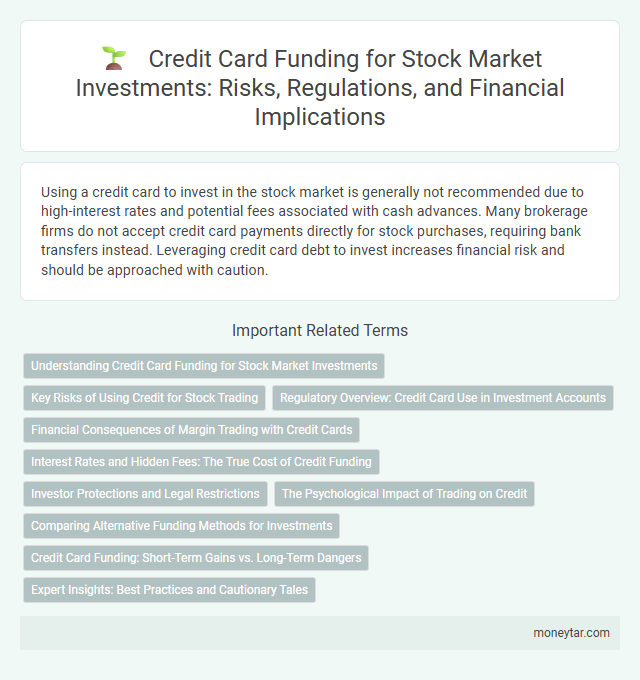 Credit Card Funding for Stock Market Investments: Risks, Regulations, and Financial Implications

Using a credit card to invest in the stock market is generally not recommended due to high-interest rates and potential fees associated with cash advances. Many brokerage firms do not accept credit card payments directly for stock purchases, requiring bank transfers instead. Leveraging credit card debt to invest increases financial risk and should be approached with caution.

Important Related Terms

Understanding Credit Card Funding for Stock Market Investments

Key Risks of Using Credit for Stock Trading

Regulatory Overview: Credit Card Use in Investment Accounts

Financial Consequences of Margin Trading with Credit Cards

Interest Rates and Hidden Fees: The True Cost of Credit Funding

Investor Protections and Legal Restrictions

The Psychological Impact of Trading on Credit

Comparing Alternative Funding Methods for Investments

Credit Card Funding: Short-Term Gains vs. Long-Term Dangers

Expert Insights: Best Practices and Cautionary Tales

moneytar.com