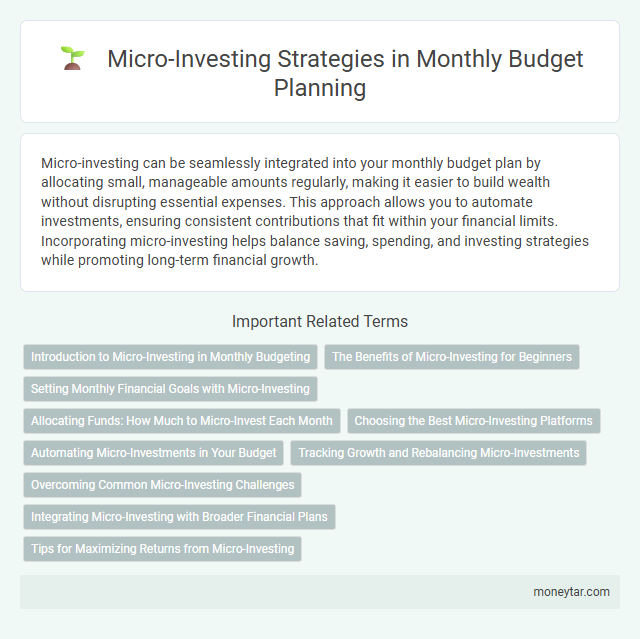 Micro-Investing Strategies in Monthly Budget Planning

Micro-investing can be seamlessly integrated into your monthly budget plan by allocating small, manageable amounts regularly, making it easier to build wealth without disrupting essential expenses. This approach allows you to automate investments, ensuring consistent contributions that fit within your financial limits. Incorporating micro-investing helps balance saving, spending, and investing strategies while promoting long-term financial growth.

Important Related Terms

Introduction to Micro-Investing in Monthly Budgeting

The Benefits of Micro-Investing for Beginners

Setting Monthly Financial Goals with Micro-Investing

Allocating Funds: How Much to Micro-Invest Each Month

Choosing the Best Micro-Investing Platforms

Automating Micro-Investments in Your Budget

Tracking Growth and Rebalancing Micro-Investments

Overcoming Common Micro-Investing Challenges

Integrating Micro-Investing with Broader Financial Plans

Tips for Maximizing Returns from Micro-Investing

moneytar.com