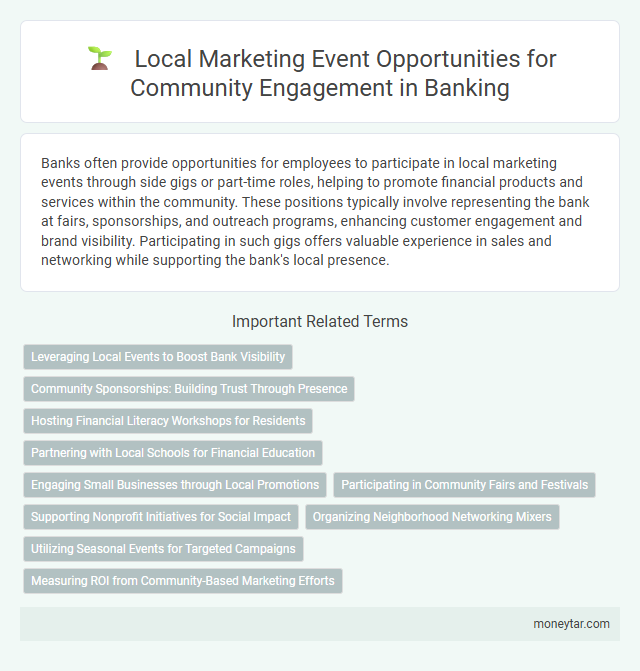 Local Marketing Event Opportunities for Community Engagement in Banking

Banks often provide opportunities for employees to participate in local marketing events through side gigs or part-time roles, helping to promote financial products and services within the community. These positions typically involve representing the bank at fairs, sponsorships, and outreach programs, enhancing customer engagement and brand visibility. Participating in such gigs offers valuable experience in sales and networking while supporting the bank's local presence.

Important Related Terms

Leveraging Local Events to Boost Bank Visibility

Community Sponsorships: Building Trust Through Presence

Hosting Financial Literacy Workshops for Residents

Partnering with Local Schools for Financial Education

Engaging Small Businesses through Local Promotions

Participating in Community Fairs and Festivals

Supporting Nonprofit Initiatives for Social Impact

Organizing Neighborhood Networking Mixers

Utilizing Seasonal Events for Targeted Campaigns

Measuring ROI from Community-Based Marketing Efforts

moneytar.com