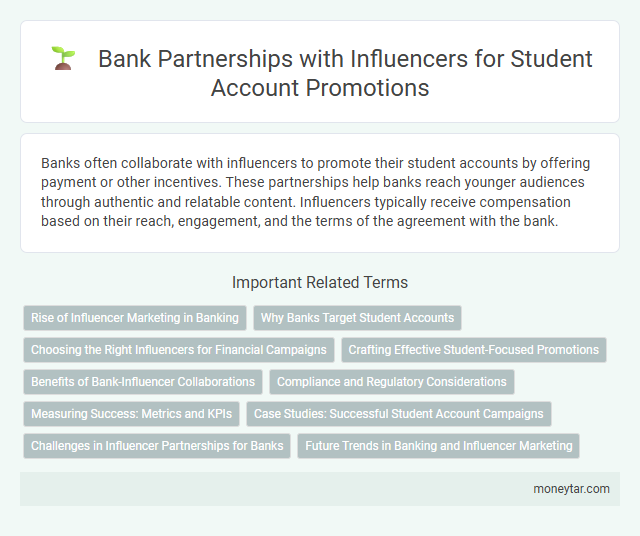 Bank Partnerships with Influencers for Student Account Promotions

Banks often collaborate with influencers to promote their student accounts by offering payment or other incentives. These partnerships help banks reach younger audiences through authentic and relatable content. Influencers typically receive compensation based on their reach, engagement, and the terms of the agreement with the bank.

Important Related Terms

Rise of Influencer Marketing in Banking

Why Banks Target Student Accounts

Choosing the Right Influencers for Financial Campaigns

Crafting Effective Student-Focused Promotions

Benefits of Bank-Influencer Collaborations

Compliance and Regulatory Considerations

Measuring Success: Metrics and KPIs

Case Studies: Successful Student Account Campaigns

Challenges in Influencer Partnerships for Banks

Future Trends in Banking and Influencer Marketing

moneytar.com