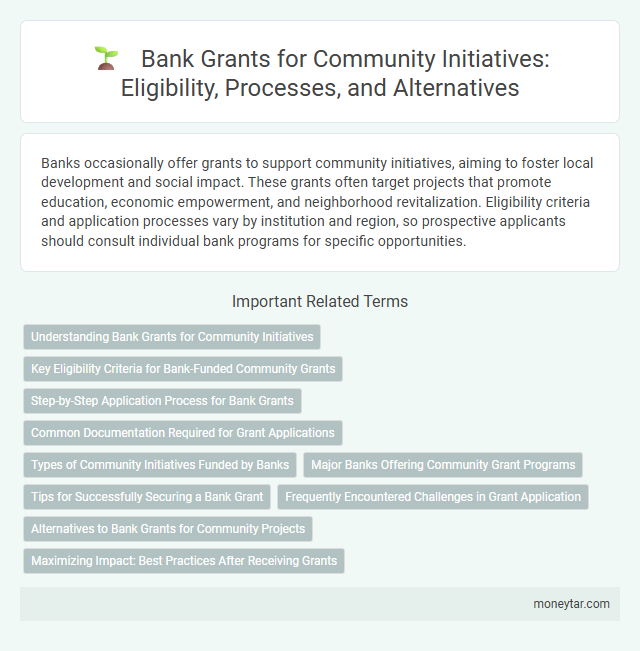 Bank Grants for Community Initiatives: Eligibility, Processes, and Alternatives

Banks occasionally offer grants to support community initiatives, aiming to foster local development and social impact. These grants often target projects that promote education, economic empowerment, and neighborhood revitalization. Eligibility criteria and application processes vary by institution and region, so prospective applicants should consult individual bank programs for specific opportunities.

Important Related Terms

Understanding Bank Grants for Community Initiatives

Key Eligibility Criteria for Bank-Funded Community Grants

Step-by-Step Application Process for Bank Grants

Common Documentation Required for Grant Applications

Types of Community Initiatives Funded by Banks

Major Banks Offering Community Grant Programs

Tips for Successfully Securing a Bank Grant

Frequently Encountered Challenges in Grant Application

Alternatives to Bank Grants for Community Projects

Maximizing Impact: Best Practices After Receiving Grants

moneytar.com