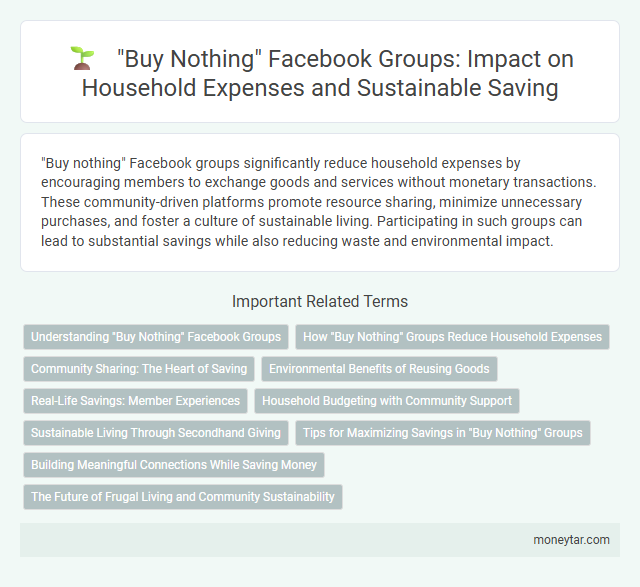 "Buy Nothing" Facebook Groups: Impact on Household Expenses and Sustainable Saving

"Buy nothing" Facebook groups significantly reduce household expenses by encouraging members to exchange goods and services without monetary transactions. These community-driven platforms promote resource sharing, minimize unnecessary purchases, and foster a culture of sustainable living. Participating in such groups can lead to substantial savings while also reducing waste and environmental impact.

Important Related Terms

Understanding "Buy Nothing" Facebook Groups

How "Buy Nothing" Groups Reduce Household Expenses

Community Sharing: The Heart of Saving

Environmental Benefits of Reusing Goods

Real-Life Savings: Member Experiences

Household Budgeting with Community Support

Sustainable Living Through Secondhand Giving

Tips for Maximizing Savings in "Buy Nothing" Groups

Building Meaningful Connections While Saving Money

The Future of Frugal Living and Community Sustainability

moneytar.com