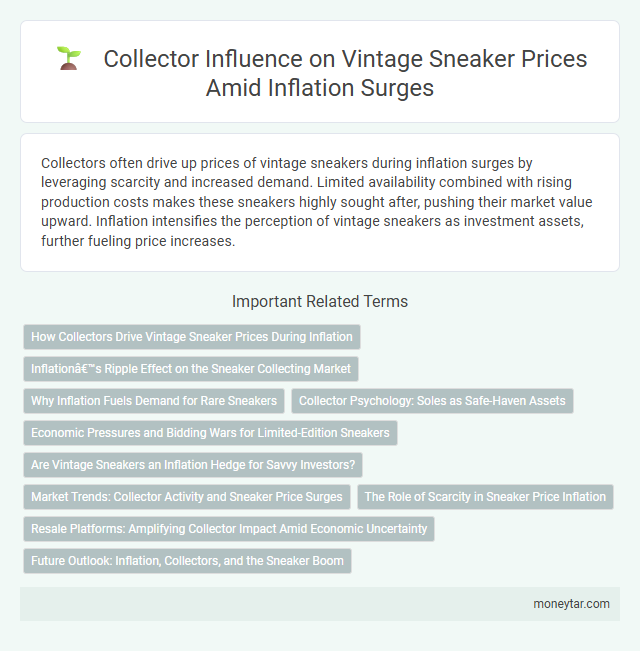 Collector Influence on Vintage Sneaker Prices Amid Inflation Surges

Collectors often drive up prices of vintage sneakers during inflation surges by leveraging scarcity and increased demand. Limited availability combined with rising production costs makes these sneakers highly sought after, pushing their market value upward. Inflation intensifies the perception of vintage sneakers as investment assets, further fueling price increases.

Important Related Terms

How Collectors Drive Vintage Sneaker Prices During Inflation

Inflationâ€™s Ripple Effect on the Sneaker Collecting Market

Why Inflation Fuels Demand for Rare Sneakers

Collector Psychology: Soles as Safe-Haven Assets

Economic Pressures and Bidding Wars for Limited-Edition Sneakers

Are Vintage Sneakers an Inflation Hedge for Savvy Investors?

Market Trends: Collector Activity and Sneaker Price Surges

The Role of Scarcity in Sneaker Price Inflation

Resale Platforms: Amplifying Collector Impact Amid Economic Uncertainty

Future Outlook: Inflation, Collectors, and the Sneaker Boom

moneytar.com