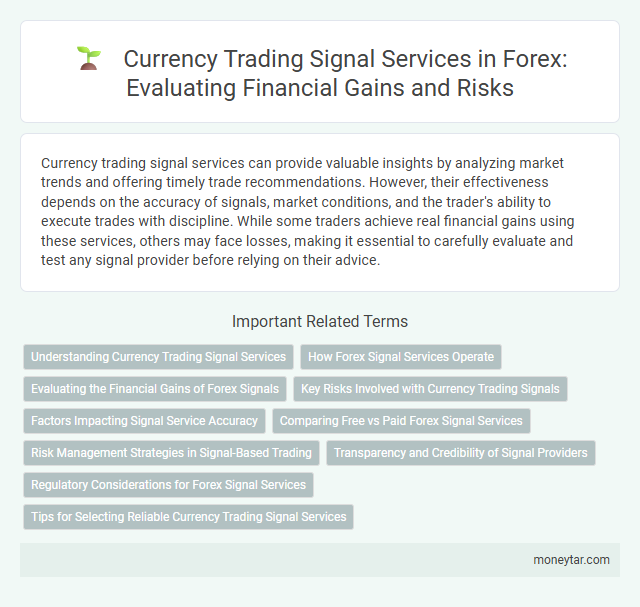 Currency Trading Signal Services in Forex: Evaluating Financial Gains and Risks

Currency trading signal services can provide valuable insights by analyzing market trends and offering timely trade recommendations. However, their effectiveness depends on the accuracy of signals, market conditions, and the trader's ability to execute trades with discipline. While some traders achieve real financial gains using these services, others may face losses, making it essential to carefully evaluate and test any signal provider before relying on their advice.

Important Related Terms

Understanding Currency Trading Signal Services

How Forex Signal Services Operate

Evaluating the Financial Gains of Forex Signals

Key Risks Involved with Currency Trading Signals

Factors Impacting Signal Service Accuracy

Comparing Free vs Paid Forex Signal Services

Risk Management Strategies in Signal-Based Trading

Transparency and Credibility of Signal Providers

Regulatory Considerations for Forex Signal Services

Tips for Selecting Reliable Currency Trading Signal Services

moneytar.com