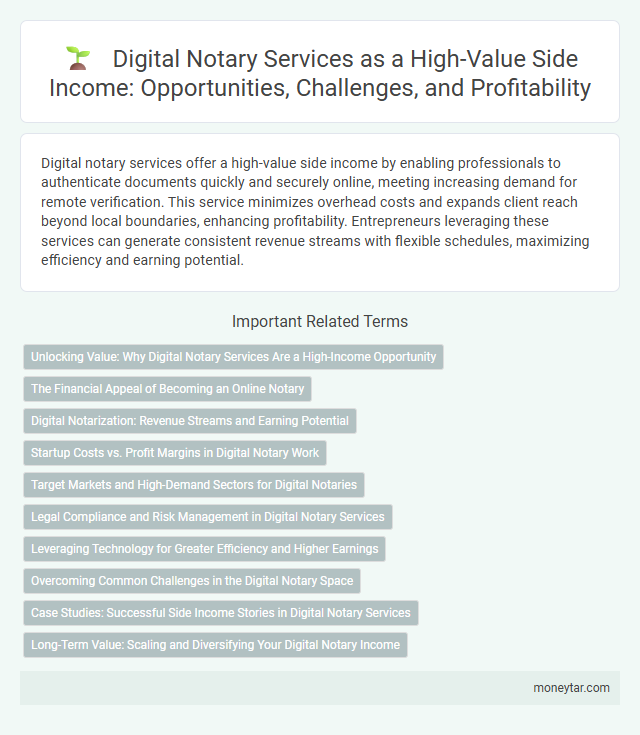 Digital Notary Services as a High-Value Side Income: Opportunities, Challenges, and Profitability

Digital notary services offer a high-value side income by enabling professionals to authenticate documents quickly and securely online, meeting increasing demand for remote verification. This service minimizes overhead costs and expands client reach beyond local boundaries, enhancing profitability. Entrepreneurs leveraging these services can generate consistent revenue streams with flexible schedules, maximizing efficiency and earning potential.

Important Related Terms

Unlocking Value: Why Digital Notary Services Are a High-Income Opportunity

The Financial Appeal of Becoming an Online Notary

Digital Notarization: Revenue Streams and Earning Potential

Startup Costs vs. Profit Margins in Digital Notary Work

Target Markets and High-Demand Sectors for Digital Notaries

Legal Compliance and Risk Management in Digital Notary Services

Leveraging Technology for Greater Efficiency and Higher Earnings

Overcoming Common Challenges in the Digital Notary Space

Case Studies: Successful Side Income Stories in Digital Notary Services

Long-Term Value: Scaling and Diversifying Your Digital Notary Income

moneytar.com