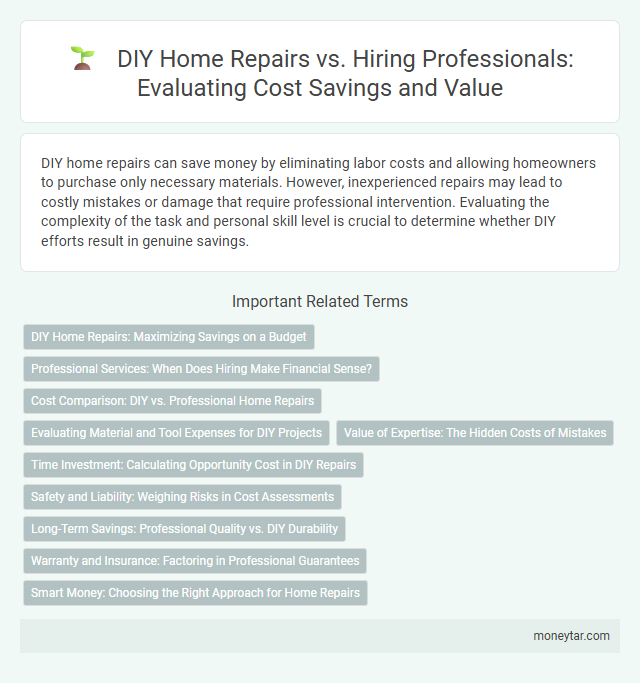 DIY Home Repairs vs. Hiring Professionals: Evaluating Cost Savings and Value

DIY home repairs can save money by eliminating labor costs and allowing homeowners to purchase only necessary materials. However, inexperienced repairs may lead to costly mistakes or damage that require professional intervention. Evaluating the complexity of the task and personal skill level is crucial to determine whether DIY efforts result in genuine savings.

Important Related Terms

DIY Home Repairs: Maximizing Savings on a Budget

Professional Services: When Does Hiring Make Financial Sense?

Cost Comparison: DIY vs. Professional Home Repairs

Evaluating Material and Tool Expenses for DIY Projects

Value of Expertise: The Hidden Costs of Mistakes

Time Investment: Calculating Opportunity Cost in DIY Repairs

Safety and Liability: Weighing Risks in Cost Assessments

Long-Term Savings: Professional Quality vs. DIY Durability

Warranty and Insurance: Factoring in Professional Guarantees

Smart Money: Choosing the Right Approach for Home Repairs

moneytar.com