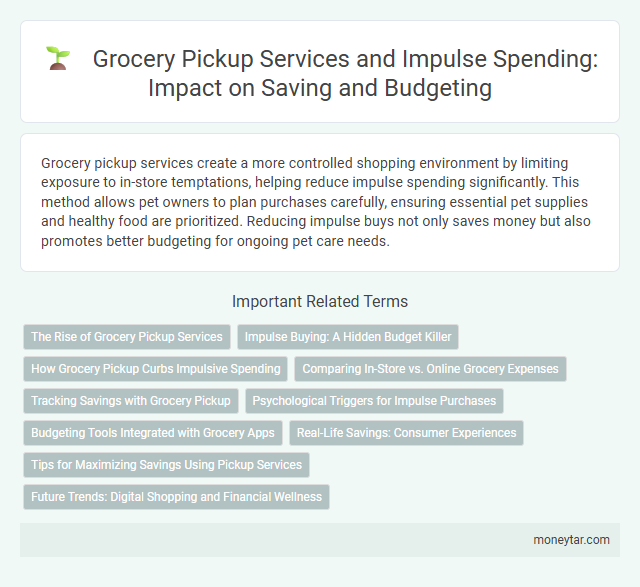 Grocery Pickup Services and Impulse Spending: Impact on Saving and Budgeting

Grocery pickup services create a more controlled shopping environment by limiting exposure to in-store temptations, helping reduce impulse spending significantly. This method allows pet owners to plan purchases carefully, ensuring essential pet supplies and healthy food are prioritized. Reducing impulse buys not only saves money but also promotes better budgeting for ongoing pet care needs.

Important Related Terms

The Rise of Grocery Pickup Services

Impulse Buying: A Hidden Budget Killer

How Grocery Pickup Curbs Impulsive Spending

Comparing In-Store vs. Online Grocery Expenses

Tracking Savings with Grocery Pickup

Psychological Triggers for Impulse Purchases

Budgeting Tools Integrated with Grocery Apps

Real-Life Savings: Consumer Experiences

Tips for Maximizing Savings Using Pickup Services

Future Trends: Digital Shopping and Financial Wellness

moneytar.com