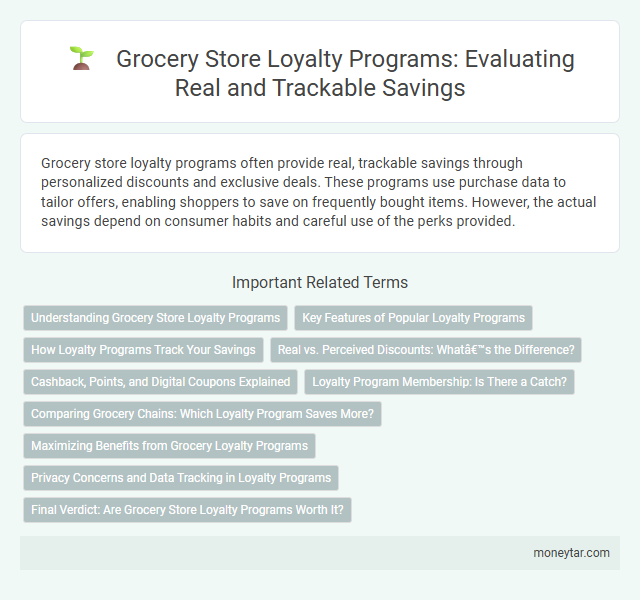 Grocery Store Loyalty Programs: Evaluating Real and Trackable Savings

Grocery store loyalty programs often provide real, trackable savings through personalized discounts and exclusive deals. These programs use purchase data to tailor offers, enabling shoppers to save on frequently bought items. However, the actual savings depend on consumer habits and careful use of the perks provided.

Important Related Terms

Understanding Grocery Store Loyalty Programs

Key Features of Popular Loyalty Programs

How Loyalty Programs Track Your Savings

Real vs. Perceived Discounts: Whatâ€™s the Difference?

Cashback, Points, and Digital Coupons Explained

Loyalty Program Membership: Is There a Catch?

Comparing Grocery Chains: Which Loyalty Program Saves More?

Maximizing Benefits from Grocery Loyalty Programs

Privacy Concerns and Data Tracking in Loyalty Programs

Final Verdict: Are Grocery Store Loyalty Programs Worth It?

moneytar.com