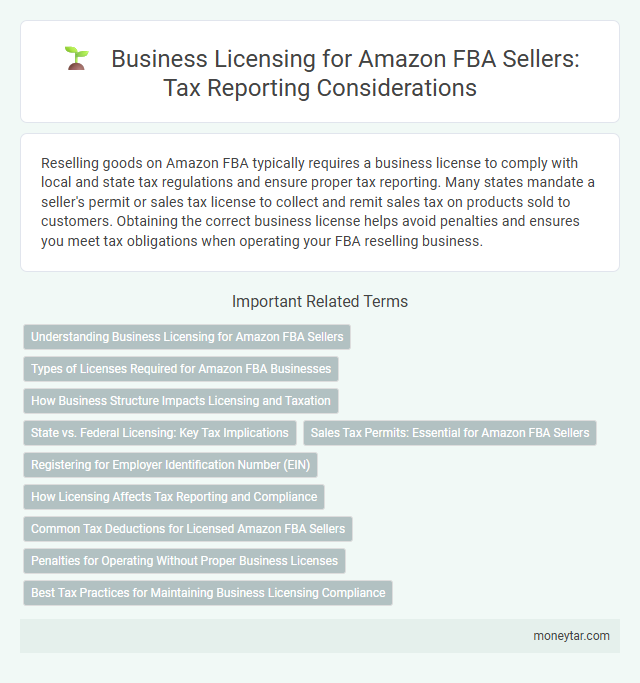 Business Licensing for Amazon FBA Sellers: Tax Reporting Considerations

Reselling goods on Amazon FBA typically requires a business license to comply with local and state tax regulations and ensure proper tax reporting. Many states mandate a seller's permit or sales tax license to collect and remit sales tax on products sold to customers. Obtaining the correct business license helps avoid penalties and ensures you meet tax obligations when operating your FBA reselling business.

Important Related Terms

Understanding Business Licensing for Amazon FBA Sellers

Types of Licenses Required for Amazon FBA Businesses

How Business Structure Impacts Licensing and Taxation

State vs. Federal Licensing: Key Tax Implications

Sales Tax Permits: Essential for Amazon FBA Sellers

Registering for Employer Identification Number (EIN)

How Licensing Affects Tax Reporting and Compliance

Common Tax Deductions for Licensed Amazon FBA Sellers

Penalties for Operating Without Proper Business Licenses

Best Tax Practices for Maintaining Business Licensing Compliance

moneytar.com