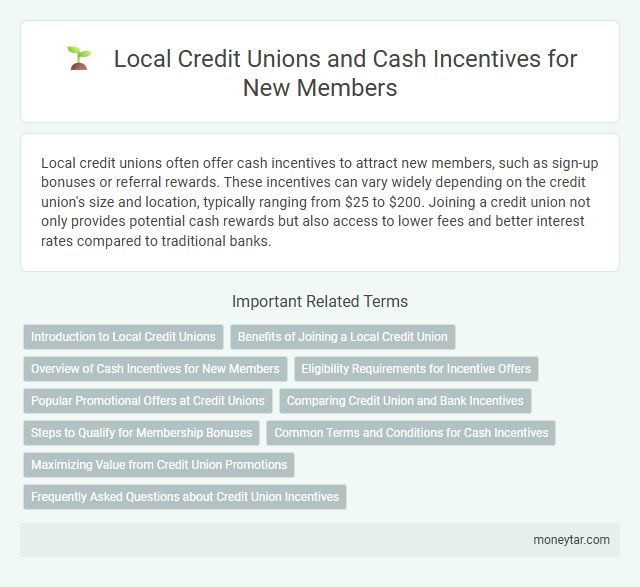 Local Credit Unions and Cash Incentives for New Members

Local credit unions often offer cash incentives to attract new members, such as sign-up bonuses or referral rewards. These incentives can vary widely depending on the credit union's size and location, typically ranging from \$25 to \$200. Joining a credit union not only provides potential cash rewards but also access to lower fees and better interest rates compared to traditional banks.

Important Related Terms

Introduction to Local Credit Unions

Benefits of Joining a Local Credit Union

Overview of Cash Incentives for New Members

Eligibility Requirements for Incentive Offers

Popular Promotional Offers at Credit Unions

Comparing Credit Union and Bank Incentives

Steps to Qualify for Membership Bonuses

Common Terms and Conditions for Cash Incentives

Maximizing Value from Credit Union Promotions

Frequently Asked Questions about Credit Union Incentives

moneytar.com