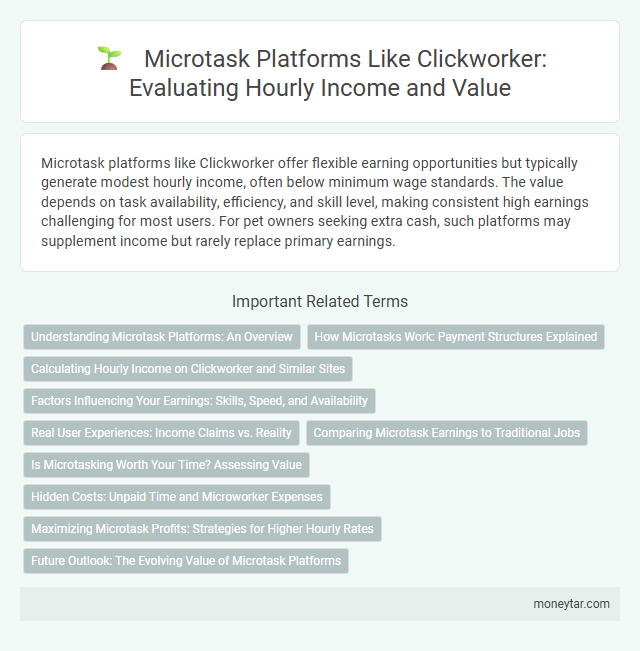 Microtask Platforms Like Clickworker: Evaluating Hourly Income and Value

Microtask platforms like Clickworker offer flexible earning opportunities but typically generate modest hourly income, often below minimum wage standards. The value depends on task availability, efficiency, and skill level, making consistent high earnings challenging for most users. For pet owners seeking extra cash, such platforms may supplement income but rarely replace primary earnings.

Important Related Terms

Understanding Microtask Platforms: An Overview

How Microtasks Work: Payment Structures Explained

Calculating Hourly Income on Clickworker and Similar Sites

Factors Influencing Your Earnings: Skills, Speed, and Availability

Real User Experiences: Income Claims vs. Reality

Comparing Microtask Earnings to Traditional Jobs

Is Microtasking Worth Your Time? Assessing Value

Hidden Costs: Unpaid Time and Microworker Expenses

Maximizing Microtask Profits: Strategies for Higher Hourly Rates

Future Outlook: The Evolving Value of Microtask Platforms

moneytar.com