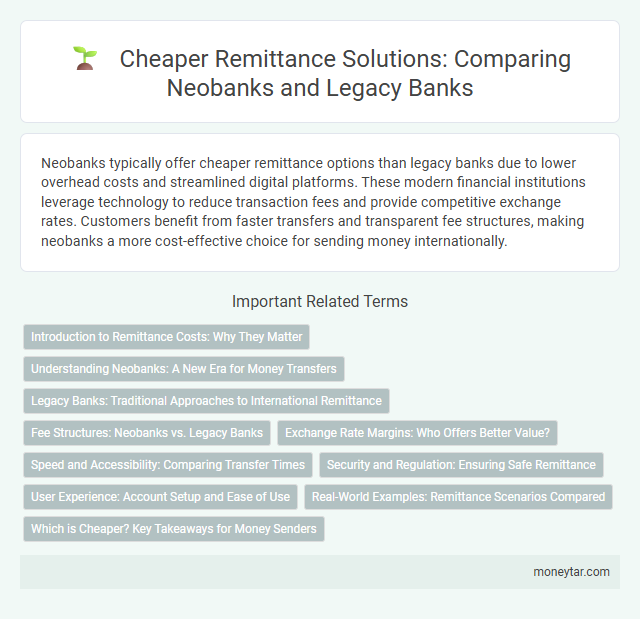 Cheaper Remittance Solutions: Comparing Neobanks and Legacy Banks

Neobanks typically offer cheaper remittance options than legacy banks due to lower overhead costs and streamlined digital platforms. These modern financial institutions leverage technology to reduce transaction fees and provide competitive exchange rates. Customers benefit from faster transfers and transparent fee structures, making neobanks a more cost-effective choice for sending money internationally.

Important Related Terms

Introduction to Remittance Costs: Why They Matter

Understanding Neobanks: A New Era for Money Transfers

Legacy Banks: Traditional Approaches to International Remittance

Fee Structures: Neobanks vs. Legacy Banks

Exchange Rate Margins: Who Offers Better Value?

Speed and Accessibility: Comparing Transfer Times

Security and Regulation: Ensuring Safe Remittance

User Experience: Account Setup and Ease of Use

Real-World Examples: Remittance Scenarios Compared

Which is Cheaper? Key Takeaways for Money Senders

moneytar.com