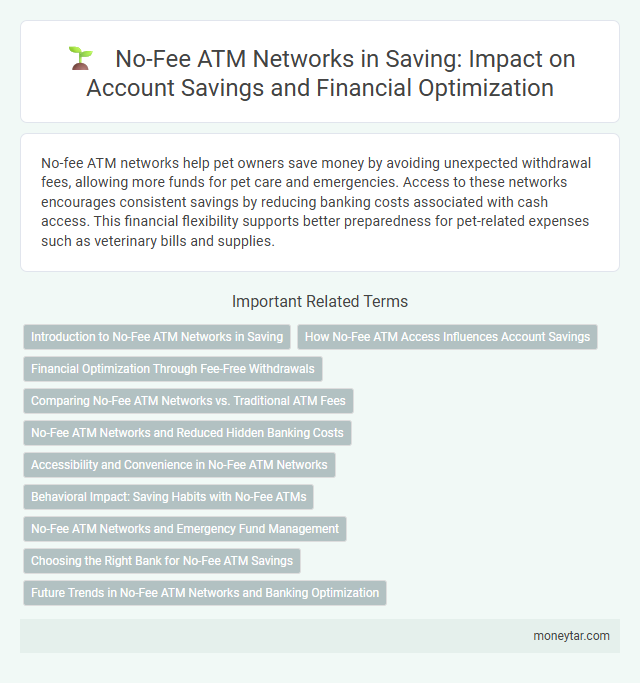 No-Fee ATM Networks in Saving: Impact on Account Savings and Financial Optimization

No-fee ATM networks help pet owners save money by avoiding unexpected withdrawal fees, allowing more funds for pet care and emergencies. Access to these networks encourages consistent savings by reducing banking costs associated with cash access. This financial flexibility supports better preparedness for pet-related expenses such as veterinary bills and supplies.

Important Related Terms

Introduction to No-Fee ATM Networks in Saving

How No-Fee ATM Access Influences Account Savings

Financial Optimization Through Fee-Free Withdrawals

Comparing No-Fee ATM Networks vs. Traditional ATM Fees

No-Fee ATM Networks and Reduced Hidden Banking Costs

Accessibility and Convenience in No-Fee ATM Networks

Behavioral Impact: Saving Habits with No-Fee ATMs

No-Fee ATM Networks and Emergency Fund Management

Choosing the Right Bank for No-Fee ATM Savings

Future Trends in No-Fee ATM Networks and Banking Optimization

moneytar.com