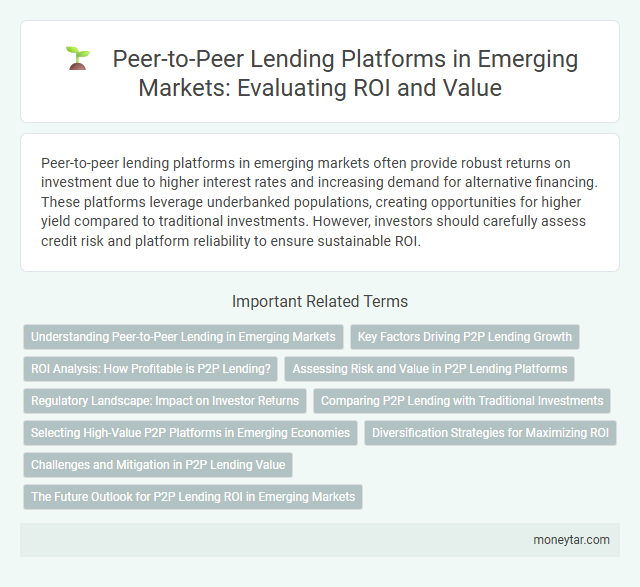 Peer-to-Peer Lending Platforms in Emerging Markets: Evaluating ROI and Value

Peer-to-peer lending platforms in emerging markets often provide robust returns on investment due to higher interest rates and increasing demand for alternative financing. These platforms leverage underbanked populations, creating opportunities for higher yield compared to traditional investments. However, investors should carefully assess credit risk and platform reliability to ensure sustainable ROI.

Important Related Terms

Understanding Peer-to-Peer Lending in Emerging Markets

Key Factors Driving P2P Lending Growth

ROI Analysis: How Profitable is P2P Lending?

Assessing Risk and Value in P2P Lending Platforms

Regulatory Landscape: Impact on Investor Returns

Comparing P2P Lending with Traditional Investments

Selecting High-Value P2P Platforms in Emerging Economies

Diversification Strategies for Maximizing ROI

Challenges and Mitigation in P2P Lending Value

The Future Outlook for P2P Lending ROI in Emerging Markets

moneytar.com