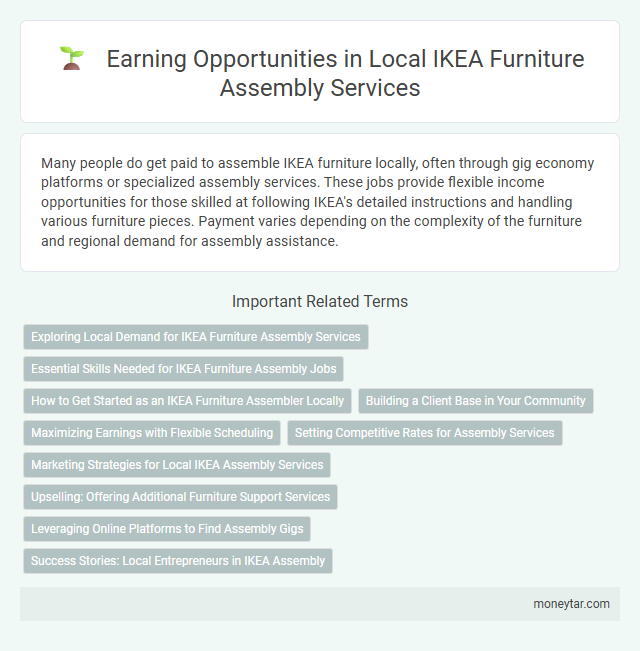 Earning Opportunities in Local IKEA Furniture Assembly Services

Many people do get paid to assemble IKEA furniture locally, often through gig economy platforms or specialized assembly services. These jobs provide flexible income opportunities for those skilled at following IKEA's detailed instructions and handling various furniture pieces. Payment varies depending on the complexity of the furniture and regional demand for assembly assistance.

Important Related Terms

Exploring Local Demand for IKEA Furniture Assembly Services

Essential Skills Needed for IKEA Furniture Assembly Jobs

How to Get Started as an IKEA Furniture Assembler Locally

Building a Client Base in Your Community

Maximizing Earnings with Flexible Scheduling

Setting Competitive Rates for Assembly Services

Marketing Strategies for Local IKEA Assembly Services

Upselling: Offering Additional Furniture Support Services

Leveraging Online Platforms to Find Assembly Gigs

Success Stories: Local Entrepreneurs in IKEA Assembly

moneytar.com