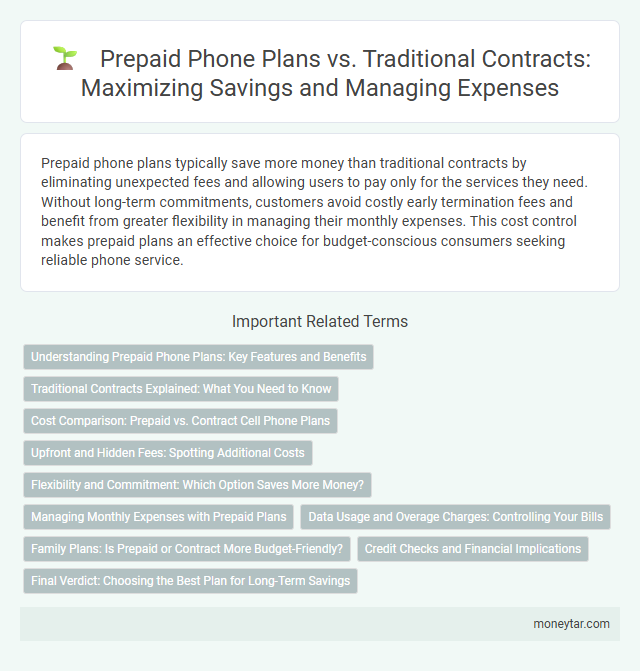 Prepaid Phone Plans vs. Traditional Contracts: Maximizing Savings and Managing Expenses

Prepaid phone plans typically save more money than traditional contracts by eliminating unexpected fees and allowing users to pay only for the services they need. Without long-term commitments, customers avoid costly early termination fees and benefit from greater flexibility in managing their monthly expenses. This cost control makes prepaid plans an effective choice for budget-conscious consumers seeking reliable phone service.

Important Related Terms

Understanding Prepaid Phone Plans: Key Features and Benefits

Traditional Contracts Explained: What You Need to Know

Cost Comparison: Prepaid vs. Contract Cell Phone Plans

Upfront and Hidden Fees: Spotting Additional Costs

Flexibility and Commitment: Which Option Saves More Money?

Managing Monthly Expenses with Prepaid Plans

Data Usage and Overage Charges: Controlling Your Bills

Family Plans: Is Prepaid or Contract More Budget-Friendly?

Credit Checks and Financial Implications

Final Verdict: Choosing the Best Plan for Long-Term Savings

moneytar.com