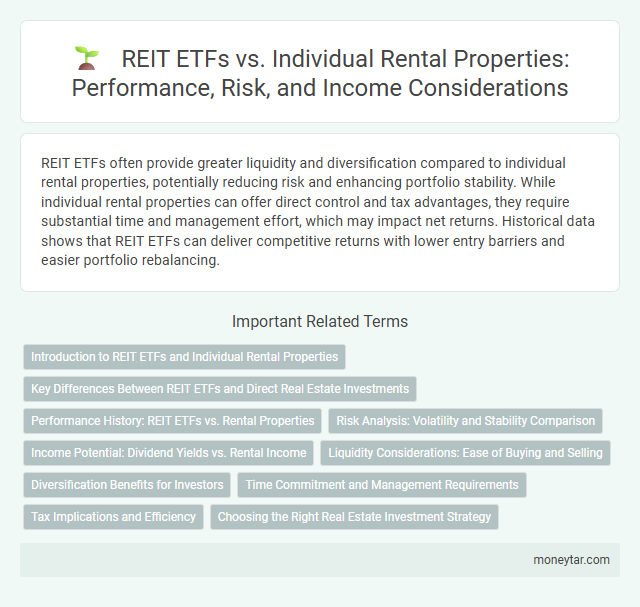 REIT ETFs vs. Individual Rental Properties: Performance, Risk, and Income Considerations

REIT ETFs often provide greater liquidity and diversification compared to individual rental properties, potentially reducing risk and enhancing portfolio stability. While individual rental properties can offer direct control and tax advantages, they require substantial time and management effort, which may impact net returns. Historical data shows that REIT ETFs can deliver competitive returns with lower entry barriers and easier portfolio rebalancing.

Important Related Terms

Introduction to REIT ETFs and Individual Rental Properties

Key Differences Between REIT ETFs and Direct Real Estate Investments

Performance History: REIT ETFs vs. Rental Properties

Risk Analysis: Volatility and Stability Comparison

Income Potential: Dividend Yields vs. Rental Income

Liquidity Considerations: Ease of Buying and Selling

Diversification Benefits for Investors

Time Commitment and Management Requirements

Tax Implications and Efficiency

Choosing the Right Real Estate Investment Strategy

moneytar.com