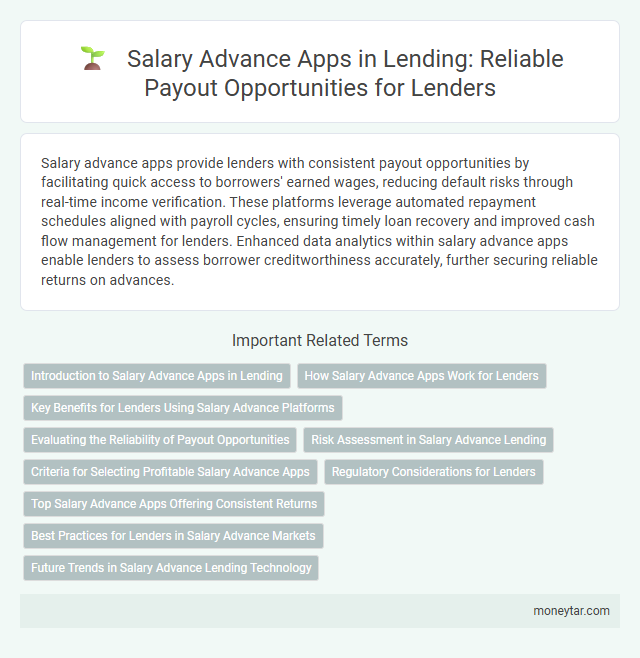 Salary Advance Apps in Lending: Reliable Payout Opportunities for Lenders

Salary advance apps provide lenders with consistent payout opportunities by facilitating quick access to borrowers' earned wages, reducing default risks through real-time income verification. These platforms leverage automated repayment schedules aligned with payroll cycles, ensuring timely loan recovery and improved cash flow management for lenders. Enhanced data analytics within salary advance apps enable lenders to assess borrower creditworthiness accurately, further securing reliable returns on advances.

Important Related Terms

Introduction to Salary Advance Apps in Lending

How Salary Advance Apps Work for Lenders

Key Benefits for Lenders Using Salary Advance Platforms

Evaluating the Reliability of Payout Opportunities

Risk Assessment in Salary Advance Lending

Criteria for Selecting Profitable Salary Advance Apps

Regulatory Considerations for Lenders

Top Salary Advance Apps Offering Consistent Returns

Best Practices for Lenders in Salary Advance Markets

Future Trends in Salary Advance Lending Technology

moneytar.com