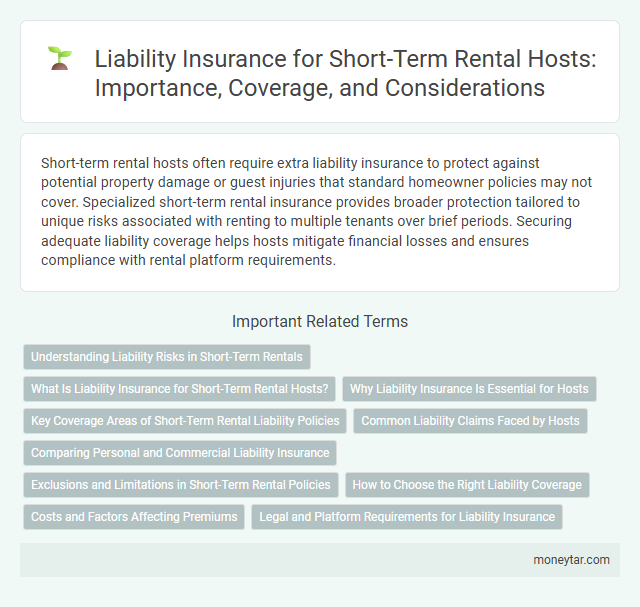 Liability Insurance for Short-Term Rental Hosts: Importance, Coverage, and Considerations

Short-term rental hosts often require extra liability insurance to protect against potential property damage or guest injuries that standard homeowner policies may not cover. Specialized short-term rental insurance provides broader protection tailored to unique risks associated with renting to multiple tenants over brief periods. Securing adequate liability coverage helps hosts mitigate financial losses and ensures compliance with rental platform requirements.

Important Related Terms

Understanding Liability Risks in Short-Term Rentals

What Is Liability Insurance for Short-Term Rental Hosts?

Why Liability Insurance Is Essential for Hosts

Key Coverage Areas of Short-Term Rental Liability Policies

Common Liability Claims Faced by Hosts

Comparing Personal and Commercial Liability Insurance

Exclusions and Limitations in Short-Term Rental Policies

How to Choose the Right Liability Coverage

Costs and Factors Affecting Premiums

Legal and Platform Requirements for Liability Insurance

moneytar.com