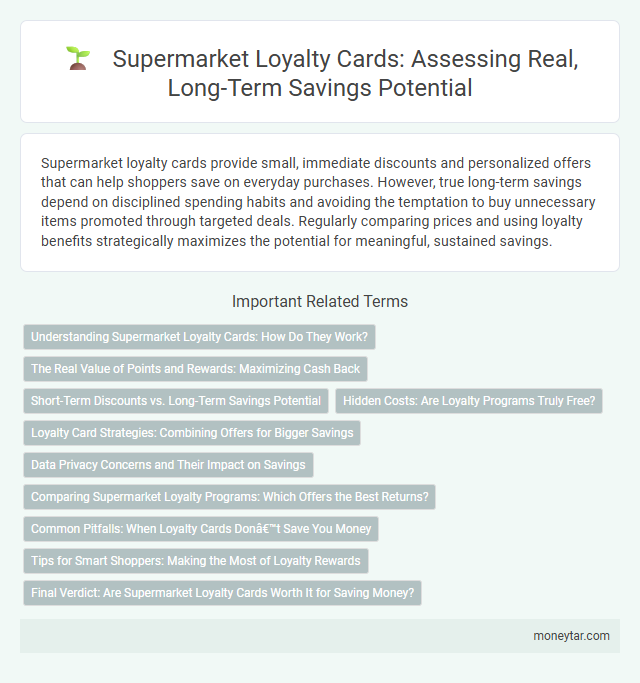 Supermarket Loyalty Cards: Assessing Real, Long-Term Savings Potential

Supermarket loyalty cards provide small, immediate discounts and personalized offers that can help shoppers save on everyday purchases. However, true long-term savings depend on disciplined spending habits and avoiding the temptation to buy unnecessary items promoted through targeted deals. Regularly comparing prices and using loyalty benefits strategically maximizes the potential for meaningful, sustained savings.

Important Related Terms

Understanding Supermarket Loyalty Cards: How Do They Work?

The Real Value of Points and Rewards: Maximizing Cash Back

Short-Term Discounts vs. Long-Term Savings Potential

Hidden Costs: Are Loyalty Programs Truly Free?

Loyalty Card Strategies: Combining Offers for Bigger Savings

Data Privacy Concerns and Their Impact on Savings

Comparing Supermarket Loyalty Programs: Which Offers the Best Returns?

Common Pitfalls: When Loyalty Cards Donâ€™t Save You Money

Tips for Smart Shoppers: Making the Most of Loyalty Rewards

Final Verdict: Are Supermarket Loyalty Cards Worth It for Saving Money?

moneytar.com