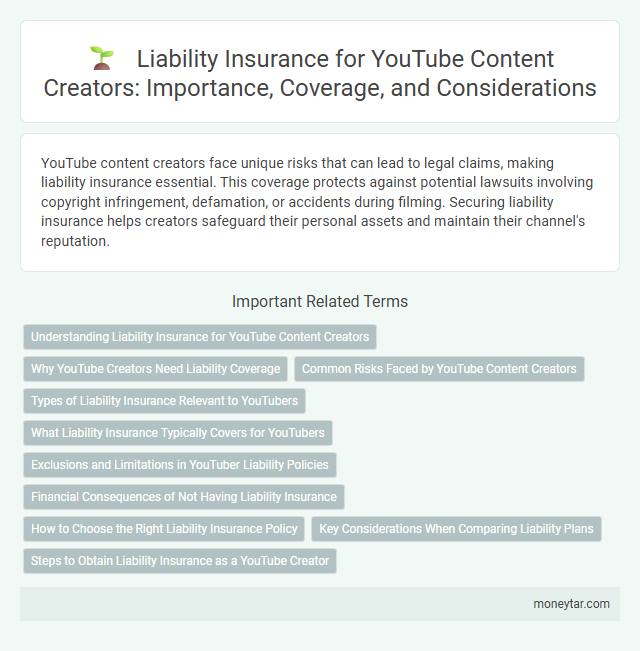 Liability Insurance for YouTube Content Creators: Importance, Coverage, and Considerations

YouTube content creators face unique risks that can lead to legal claims, making liability insurance essential. This coverage protects against potential lawsuits involving copyright infringement, defamation, or accidents during filming. Securing liability insurance helps creators safeguard their personal assets and maintain their channel's reputation.

Important Related Terms

Understanding Liability Insurance for YouTube Content Creators

Why YouTube Creators Need Liability Coverage

Common Risks Faced by YouTube Content Creators

Types of Liability Insurance Relevant to YouTubers

What Liability Insurance Typically Covers for YouTubers

Exclusions and Limitations in YouTuber Liability Policies

Financial Consequences of Not Having Liability Insurance

How to Choose the Right Liability Insurance Policy

Key Considerations When Comparing Liability Plans

Steps to Obtain Liability Insurance as a YouTube Creator

moneytar.com