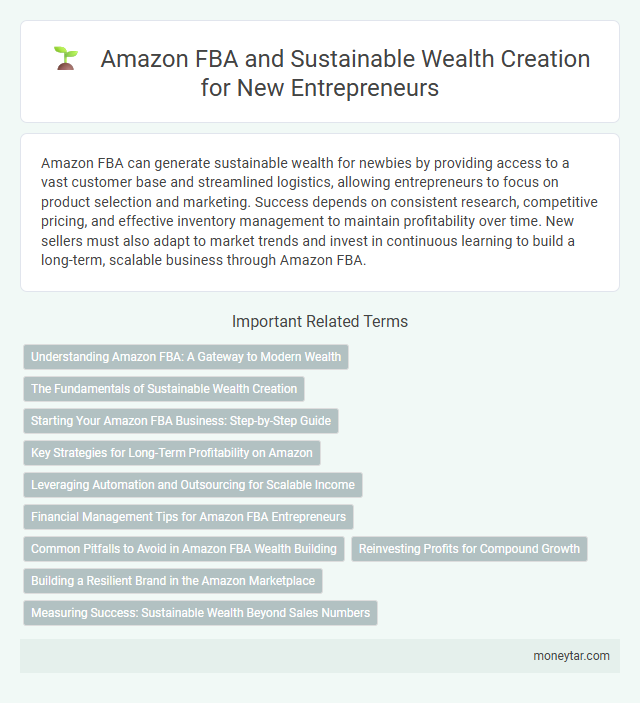 Amazon FBA and Sustainable Wealth Creation for New Entrepreneurs

Amazon FBA can generate sustainable wealth for newbies by providing access to a vast customer base and streamlined logistics, allowing entrepreneurs to focus on product selection and marketing. Success depends on consistent research, competitive pricing, and effective inventory management to maintain profitability over time. New sellers must also adapt to market trends and invest in continuous learning to build a long-term, scalable business through Amazon FBA.

Important Related Terms

Understanding Amazon FBA: A Gateway to Modern Wealth

The Fundamentals of Sustainable Wealth Creation

Starting Your Amazon FBA Business: Step-by-Step Guide

Key Strategies for Long-Term Profitability on Amazon

Leveraging Automation and Outsourcing for Scalable Income

Financial Management Tips for Amazon FBA Entrepreneurs

Common Pitfalls to Avoid in Amazon FBA Wealth Building

Reinvesting Profits for Compound Growth

Building a Resilient Brand in the Amazon Marketplace

Measuring Success: Sustainable Wealth Beyond Sales Numbers

moneytar.com