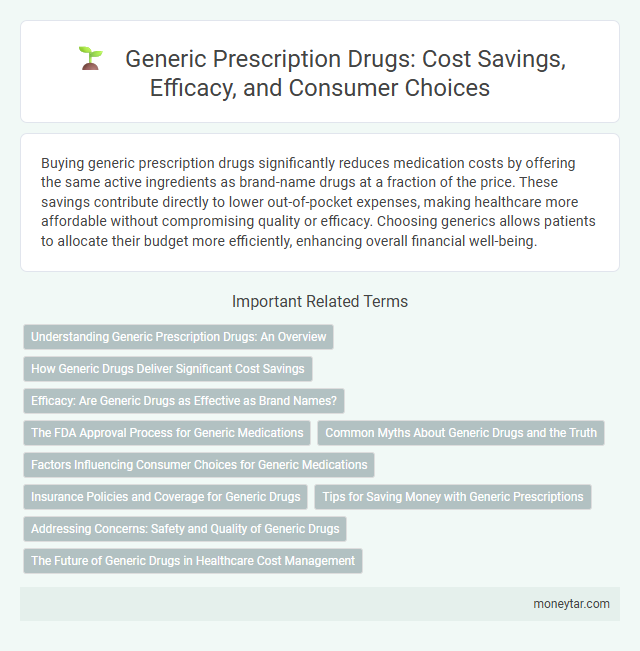 Generic Prescription Drugs: Cost Savings, Efficacy, and Consumer Choices

Buying generic prescription drugs significantly reduces medication costs by offering the same active ingredients as brand-name drugs at a fraction of the price. These savings contribute directly to lower out-of-pocket expenses, making healthcare more affordable without compromising quality or efficacy. Choosing generics allows patients to allocate their budget more efficiently, enhancing overall financial well-being.

Important Related Terms

Understanding Generic Prescription Drugs: An Overview

How Generic Drugs Deliver Significant Cost Savings

Efficacy: Are Generic Drugs as Effective as Brand Names?

The FDA Approval Process for Generic Medications

Common Myths About Generic Drugs and the Truth

Factors Influencing Consumer Choices for Generic Medications

Insurance Policies and Coverage for Generic Drugs

Tips for Saving Money with Generic Prescriptions

Addressing Concerns: Safety and Quality of Generic Drugs

The Future of Generic Drugs in Healthcare Cost Management

moneytar.com