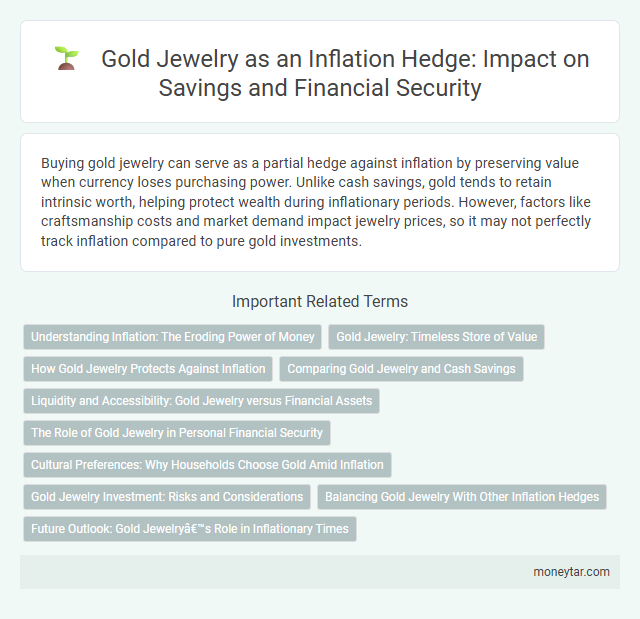 Gold Jewelry as an Inflation Hedge: Impact on Savings and Financial Security

Buying gold jewelry can serve as a partial hedge against inflation by preserving value when currency loses purchasing power. Unlike cash savings, gold tends to retain intrinsic worth, helping protect wealth during inflationary periods. However, factors like craftsmanship costs and market demand impact jewelry prices, so it may not perfectly track inflation compared to pure gold investments.

Important Related Terms

Understanding Inflation: The Eroding Power of Money

Gold Jewelry: Timeless Store of Value

How Gold Jewelry Protects Against Inflation

Comparing Gold Jewelry and Cash Savings

Liquidity and Accessibility: Gold Jewelry versus Financial Assets

The Role of Gold Jewelry in Personal Financial Security

Cultural Preferences: Why Households Choose Gold Amid Inflation

Gold Jewelry Investment: Risks and Considerations

Balancing Gold Jewelry With Other Inflation Hedges

Future Outlook: Gold Jewelryâ€™s Role in Inflationary Times

moneytar.com