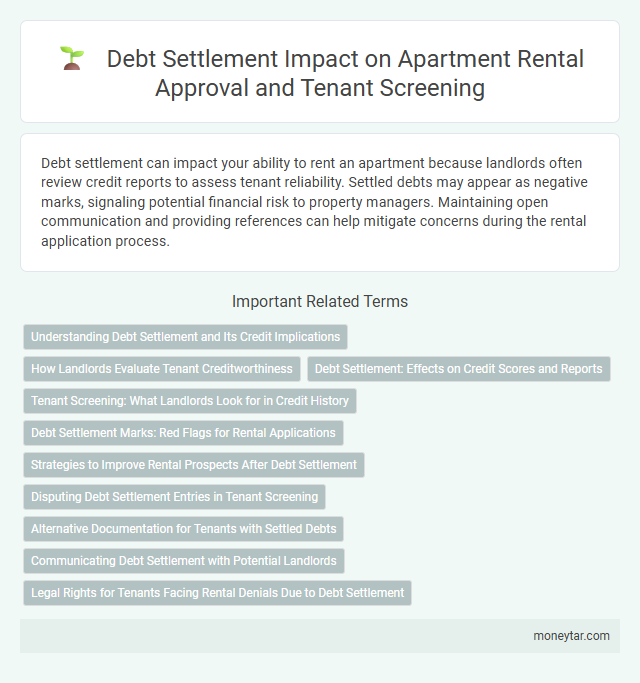 Debt Settlement Impact on Apartment Rental Approval and Tenant Screening

Debt settlement can impact your ability to rent an apartment because landlords often review credit reports to assess tenant reliability. Settled debts may appear as negative marks, signaling potential financial risk to property managers. Maintaining open communication and providing references can help mitigate concerns during the rental application process.

Important Related Terms

Understanding Debt Settlement and Its Credit Implications

How Landlords Evaluate Tenant Creditworthiness

Debt Settlement: Effects on Credit Scores and Reports

Tenant Screening: What Landlords Look for in Credit History

Debt Settlement Marks: Red Flags for Rental Applications

Strategies to Improve Rental Prospects After Debt Settlement

Disputing Debt Settlement Entries in Tenant Screening

Alternative Documentation for Tenants with Settled Debts

Communicating Debt Settlement with Potential Landlords

Legal Rights for Tenants Facing Rental Denials Due to Debt Settlement

moneytar.com