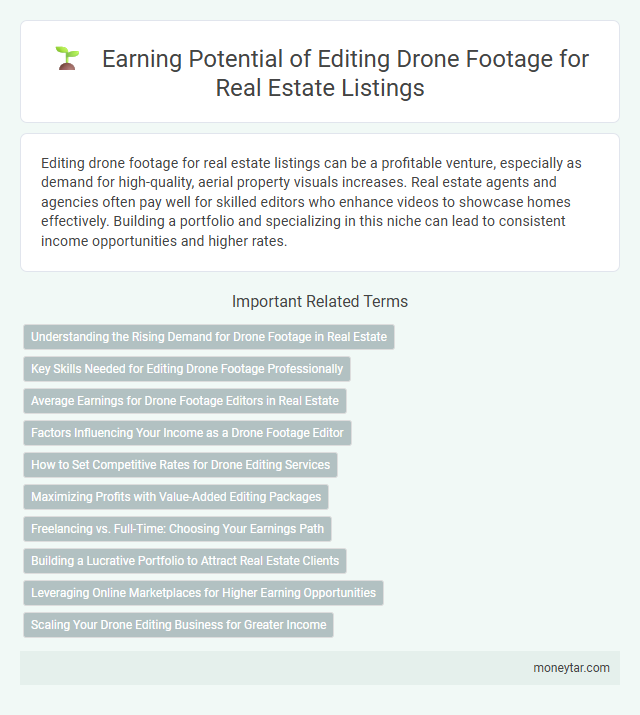 Earning Potential of Editing Drone Footage for Real Estate Listings

Editing drone footage for real estate listings can be a profitable venture, especially as demand for high-quality, aerial property visuals increases. Real estate agents and agencies often pay well for skilled editors who enhance videos to showcase homes effectively. Building a portfolio and specializing in this niche can lead to consistent income opportunities and higher rates.

Important Related Terms

Understanding the Rising Demand for Drone Footage in Real Estate

Key Skills Needed for Editing Drone Footage Professionally

Average Earnings for Drone Footage Editors in Real Estate

Factors Influencing Your Income as a Drone Footage Editor

How to Set Competitive Rates for Drone Editing Services

Maximizing Profits with Value-Added Editing Packages

Freelancing vs. Full-Time: Choosing Your Earnings Path

Building a Lucrative Portfolio to Attract Real Estate Clients

Leveraging Online Marketplaces for Higher Earning Opportunities

Scaling Your Drone Editing Business for Greater Income

moneytar.com